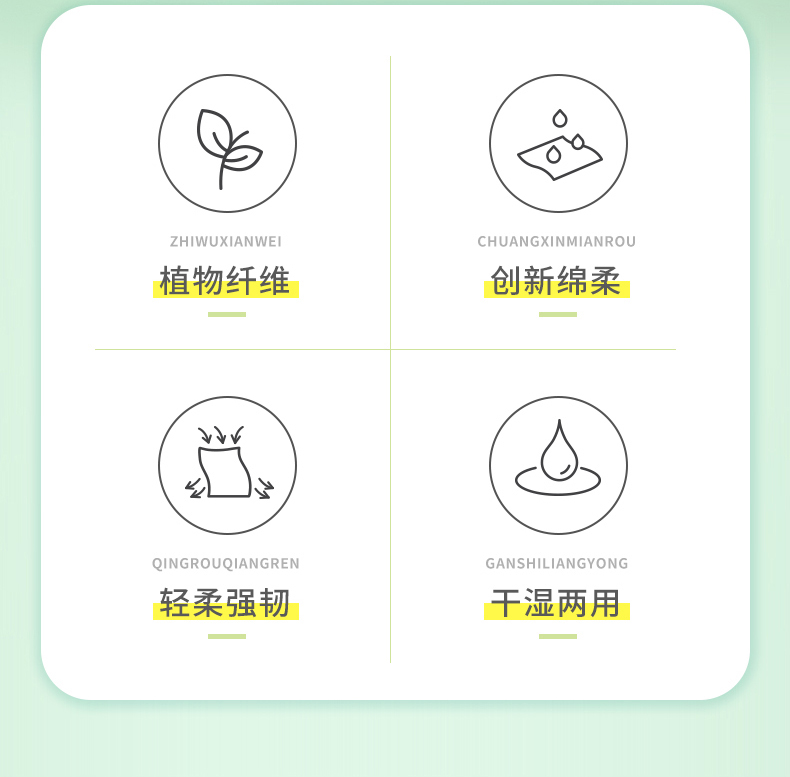 ZHIWUXIANWEI
植物纤维

CHUANGXINMIANROU
创新绵柔

QINGROUQIANGREN
轻柔强韧

GANSHILIANGYONG
干湿两用