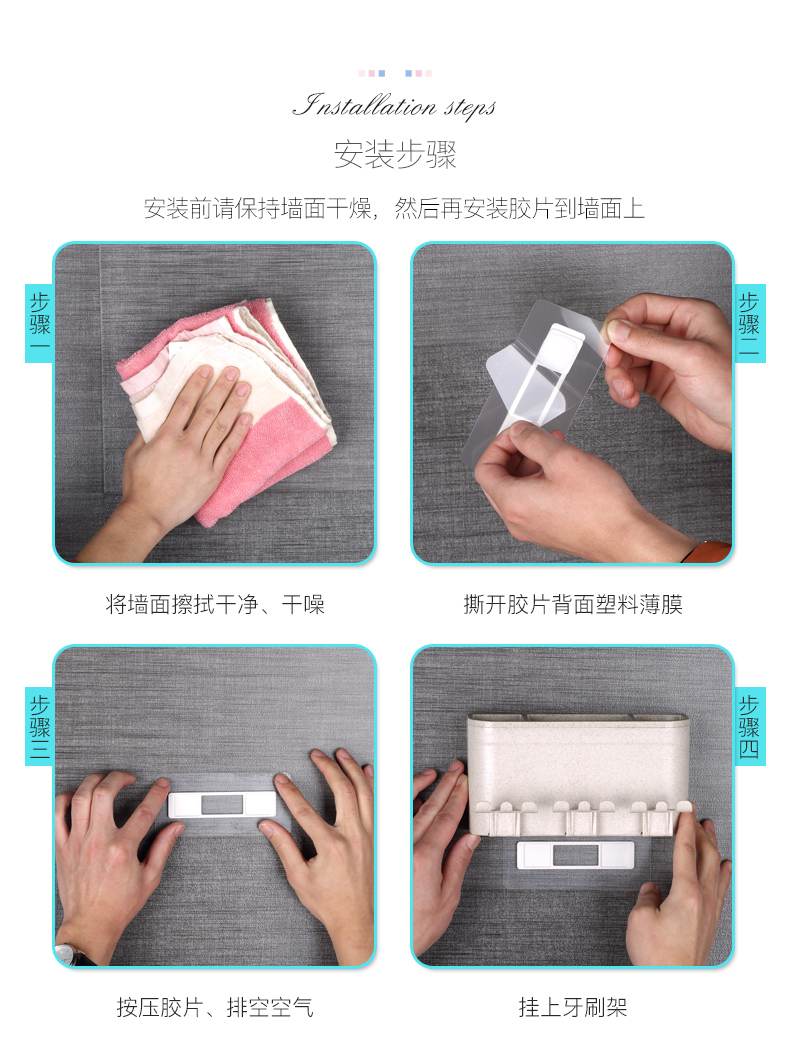 Installation steps
安装步骤

安装前请保持墙面干燥，然后再安装胶片到墙面上

步骤一

将墙面擦拭干净、干噪

步骤二

撕开胶片背面塑料薄膜

步骤三

按压胶片、排空空气

步骤四

挂上牙刷架