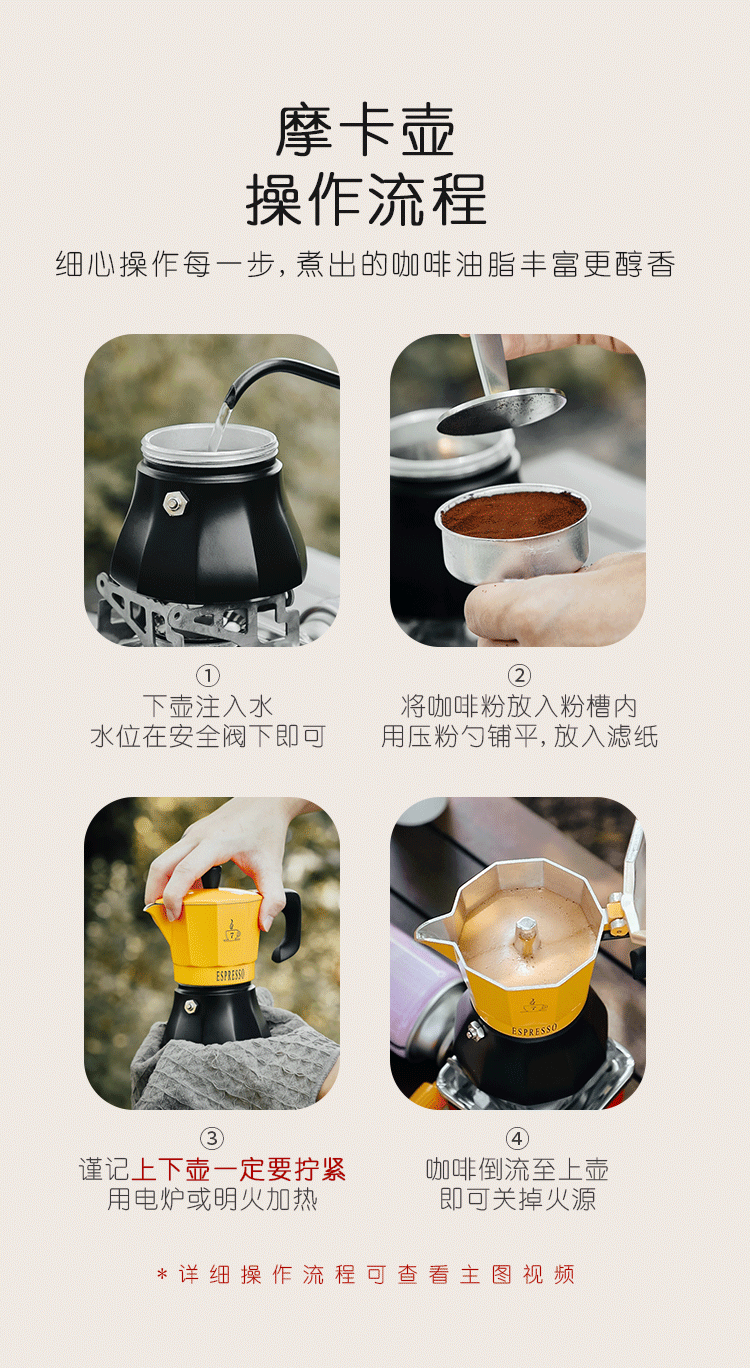 摩卡壶
操作流程

细心操作每一步，煮出的咖啡油脂丰富更醇香

①
下壶注入水
水位在安全阀下即可

②
将咖啡粉放入粉槽内
用压粉勺铺平，放入滤纸

ESPRESSO

ESPRESSO

③
谨记上下壶一定要拧紧
用电炉或明火加热

④
咖啡倒流至上壶
即可关掉火源

*详细操作流程可查看主图视频