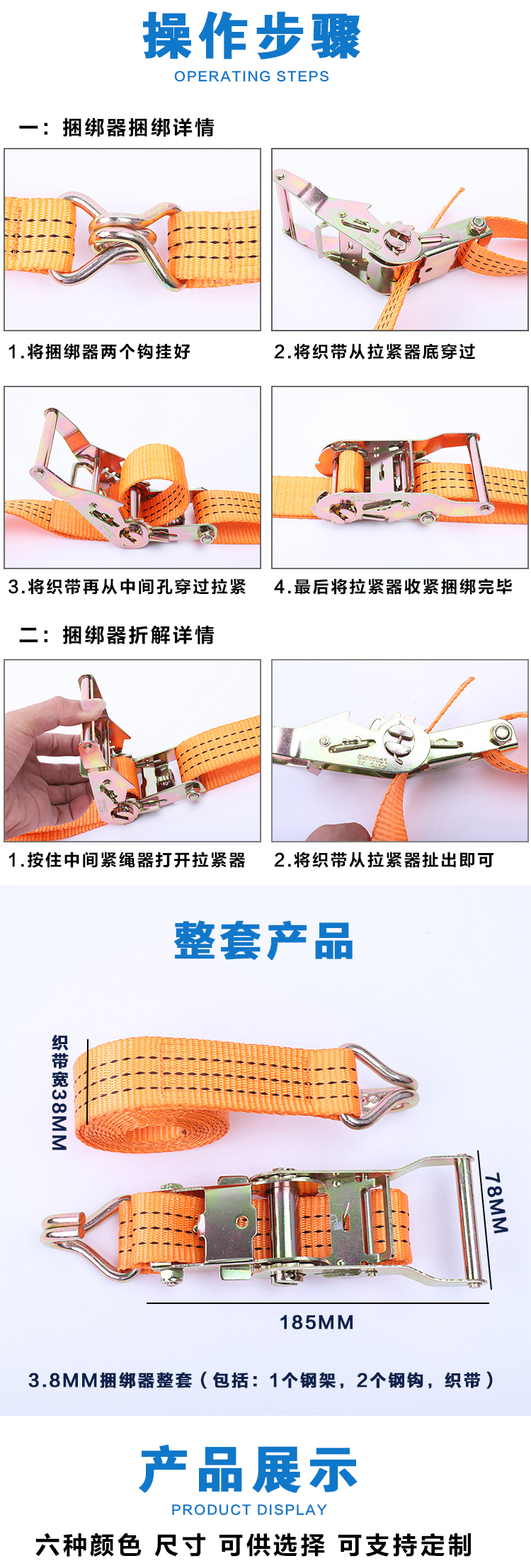 操作步骤
OPERATING STEPS

一：捆绑器捆绑详情

1.将捆绑器两个钩挂好

2.将织带从拉紧器底穿过

3.将织带再从中间孔穿过拉紧

4.最后将拉紧器收紧捆绑完毕

二：捆绑器折解详情

1.按住中间紧绳器打开拉紧器

2.将织带从拉紧器扯出即可

整套产品

织带宽38MM

78MM

185MM

3.8MM捆绑器整套（包括：1个钢架，2个钢钩，织带）

产品展示
PRODUCT DISPLAY

六种颜色 尺寸 可供选择 可支持定制