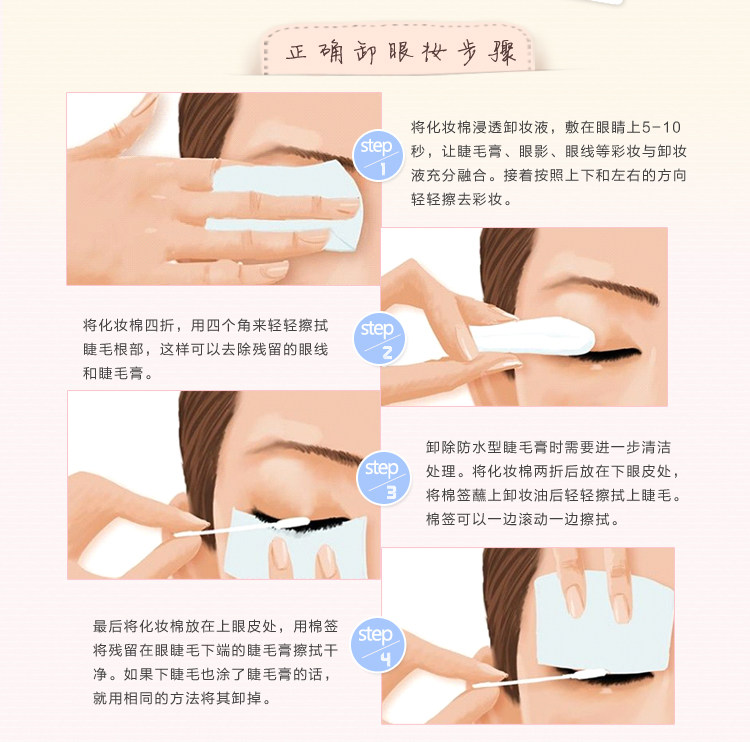 正确卸眼妆步骤

step 1

将化妆棉浸透卸妆液，敷在眼睛上5-10秒，让睫毛膏、眼影、眼线等彩妆与卸妆液充分融合。接着按照上下和左右的方向轻轻擦去彩妆。

step 2

将化妆棉四折，用四个角来轻轻擦拭睫毛根部，这样可以去除残留的眼线和睫毛膏。

step 3

卸除防水型睫毛膏时需要进一步清洁处理。将化妆棉两折后放在下眼皮处，将棉签蘸上卸妆油后轻轻擦拭上睫毛。棉签可以一边滚动一边擦拭。

step 4

最后将化妆棉放在上眼皮处，用棉签将残留在眼睫毛下端的睫毛膏擦拭干净。如果下睫毛也涂了睫毛膏的话，就用相同的方法将其卸掉。