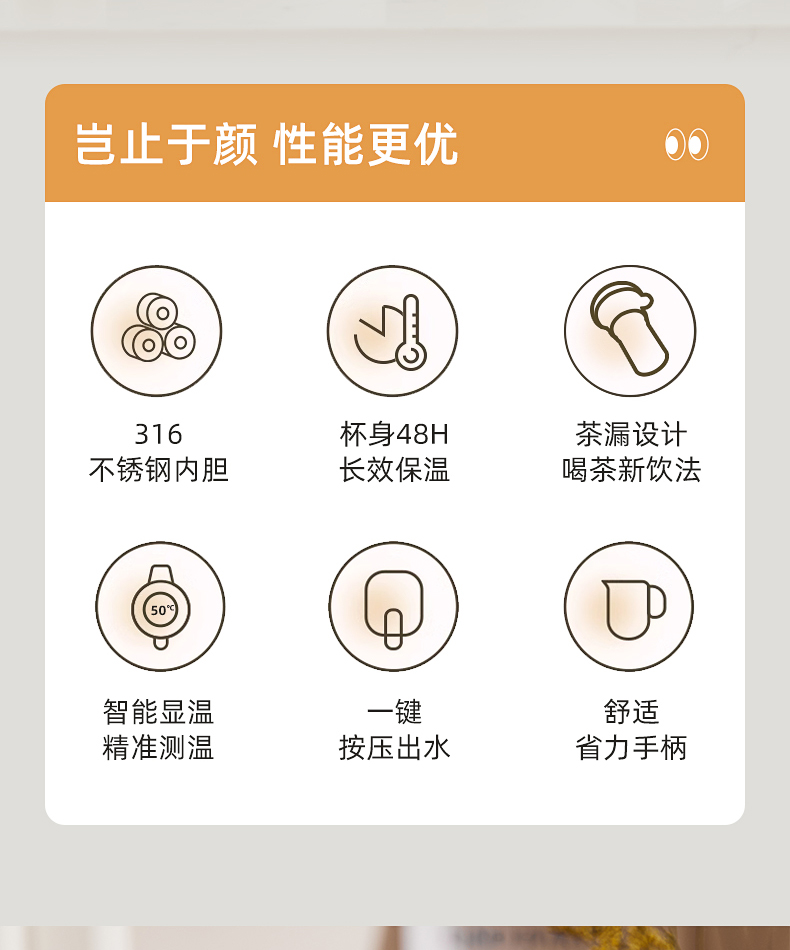 岂止于颜 性能更优

316
不锈钢内胆

杯身48H
长效保温

茶漏设计
喝茶新饮法

50℃

智能显温
精准测温

一键
按压出水

舒适
省力手柄