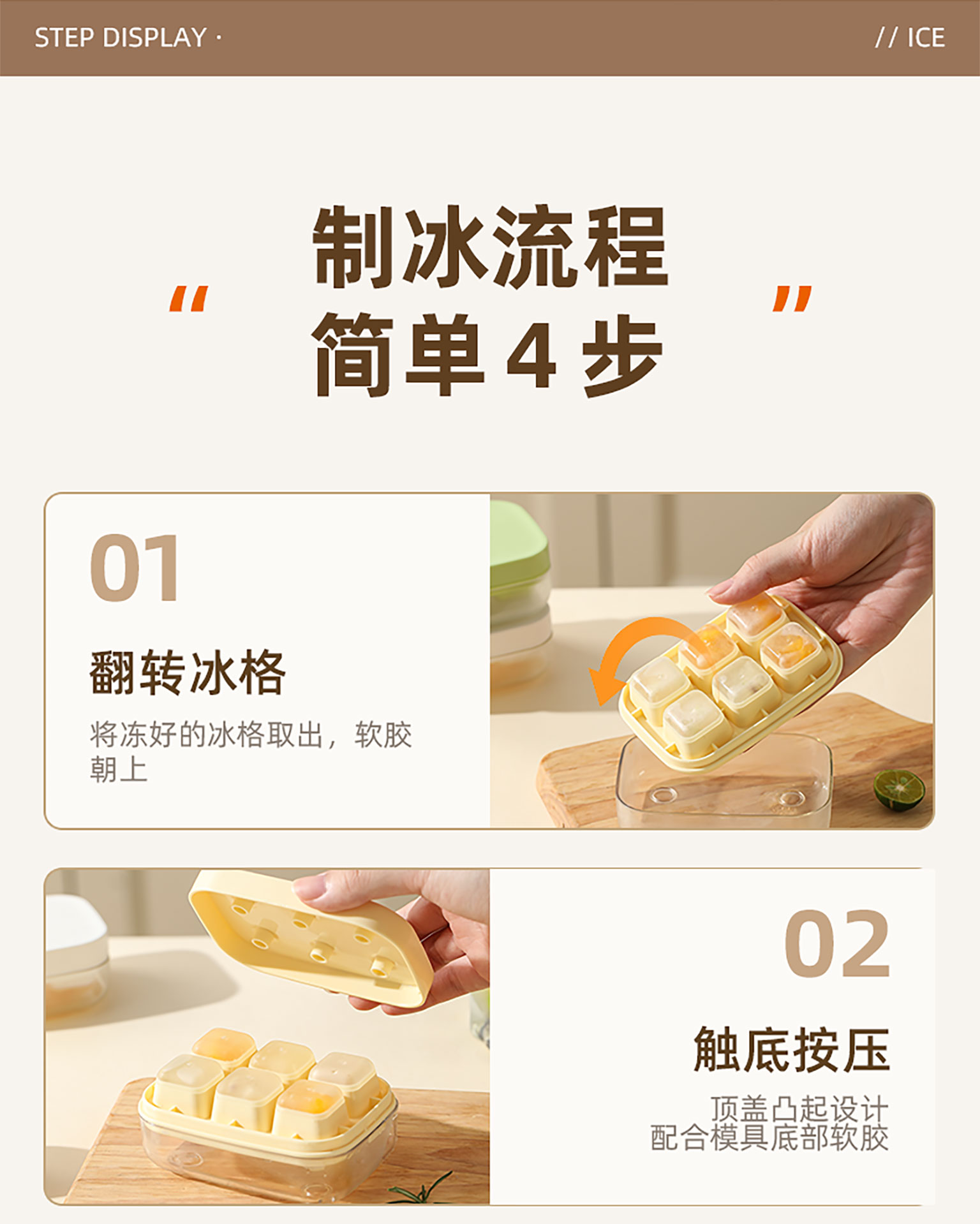 STEP DISPLAY · // ICE

“ 制冰流程
简单 4 步 ”

01

翻转冰格

将冻好的冰格取出，软胶朝上

02

触底按压

顶盖凸起设计
配合模具底部软胶