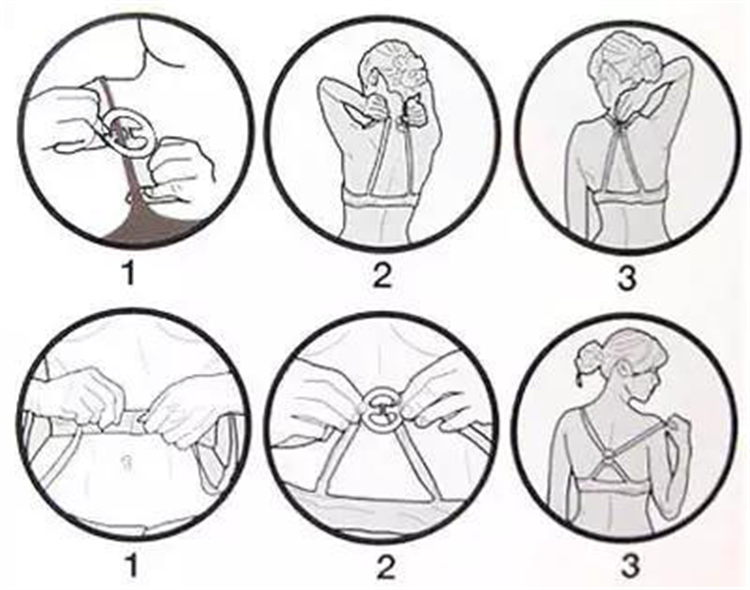 1 2 3

1 2 3