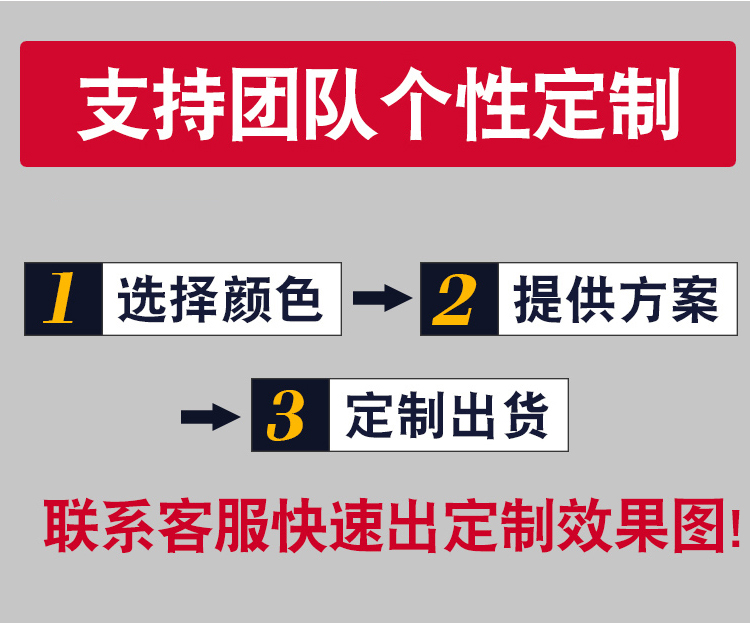 支持团队个性定制

1 选择颜色 → 2 提供方案

→ 3 定制出货

联系客服快速出定制效果图!