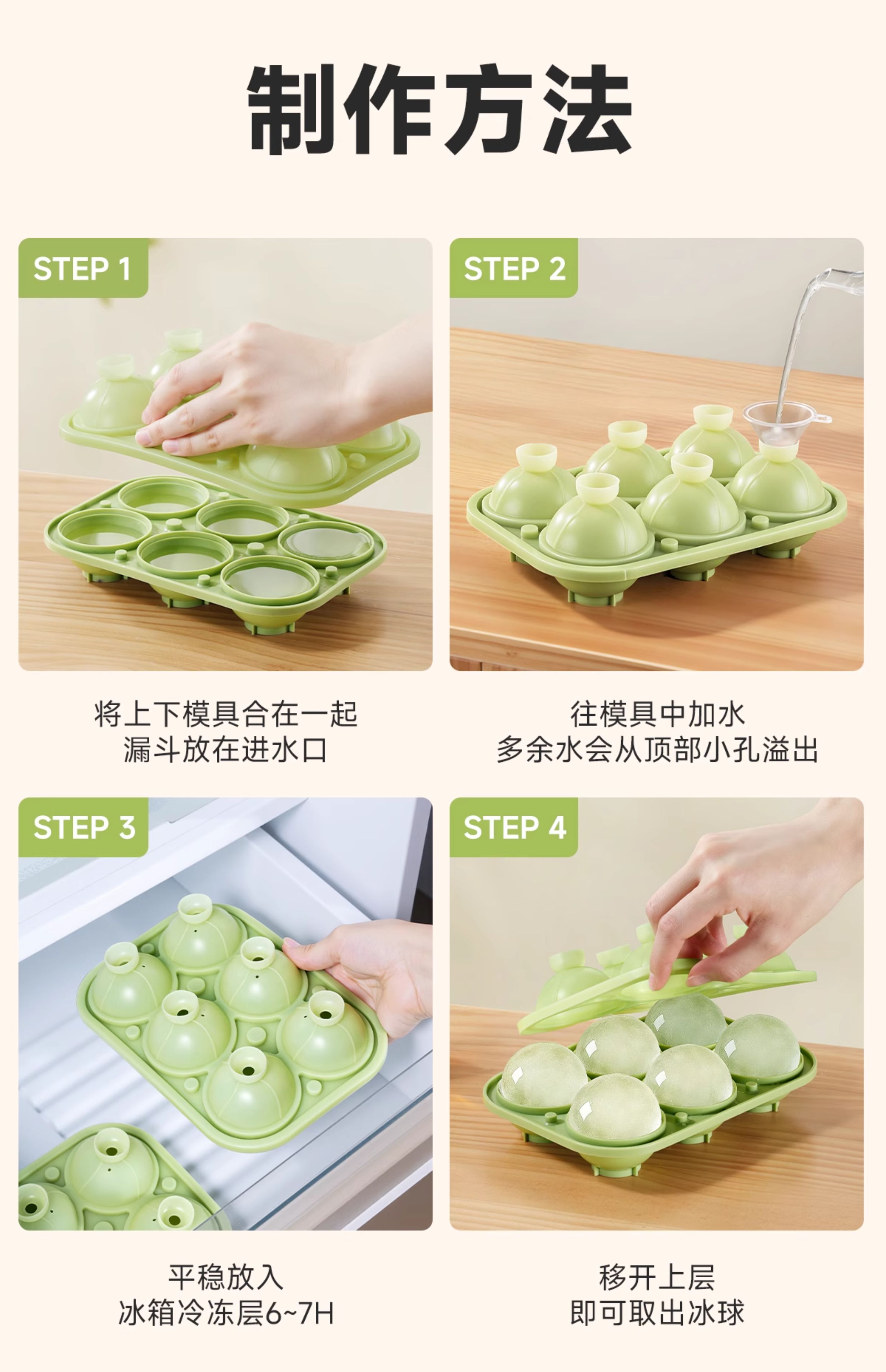 制作方法

STEP 1

将上下模具合在一起
漏斗放在进水口

STEP 2

往模具中加水
多余水会从顶部小孔溢出

STEP 3

平稳放入
冰箱冷冻层6~7H

STEP 4

移开上层
即可取出冰球