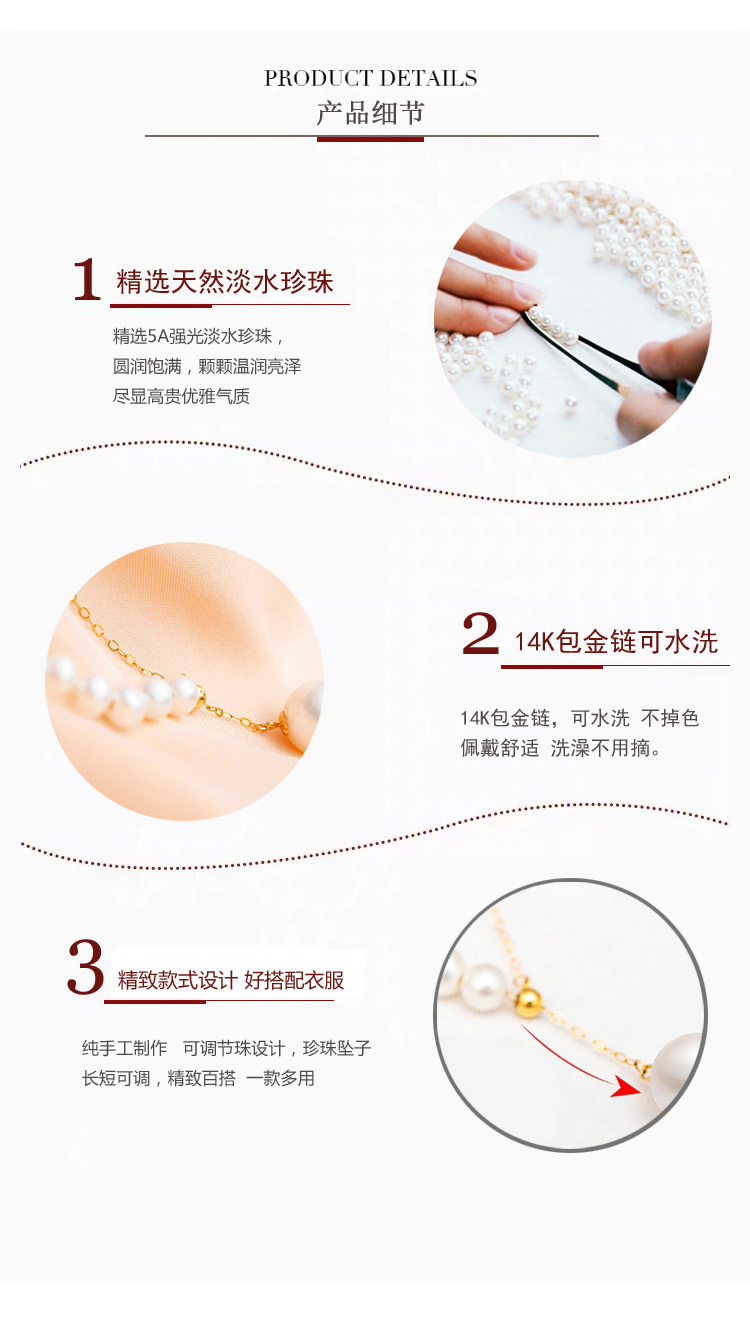 PRODUCT DETAILS
产品细节

1 精选天然淡水珍珠

精选5A强光淡水珍珠，
圆润饱满，颗颗温润亮泽
尽显高贵优雅气质

2 14K包金链可水洗

14K包金链，可水洗 不掉色
佩戴舒适 洗澡不用摘。

3 精致款式设计 好搭配衣服

纯手工制作 可调节珠设计，珍珠坠子
长短可调，精致百搭 一款多用