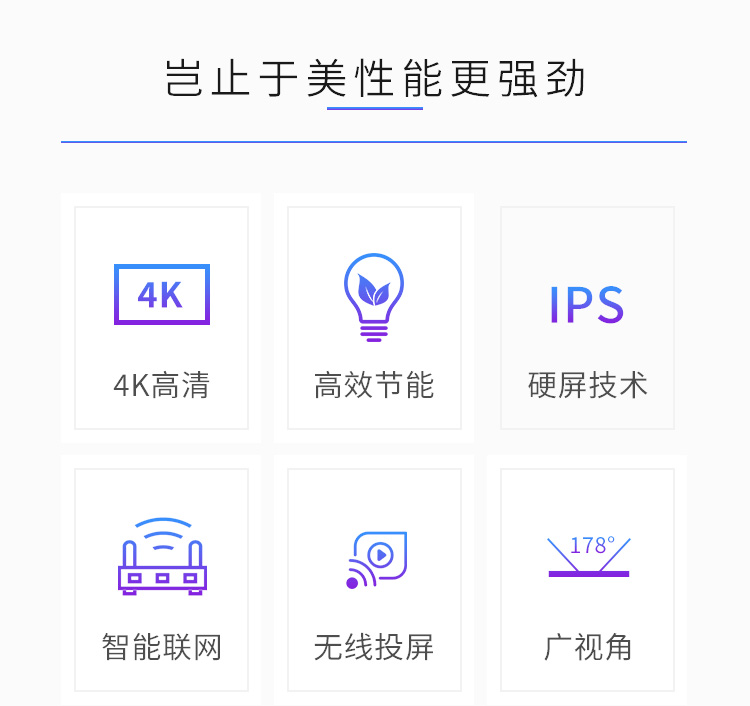 岂止于美性能更强劲

4K

4K高清

高效节能

IPS

硬屏技术

智能联网

无线投屏

178°

广视角