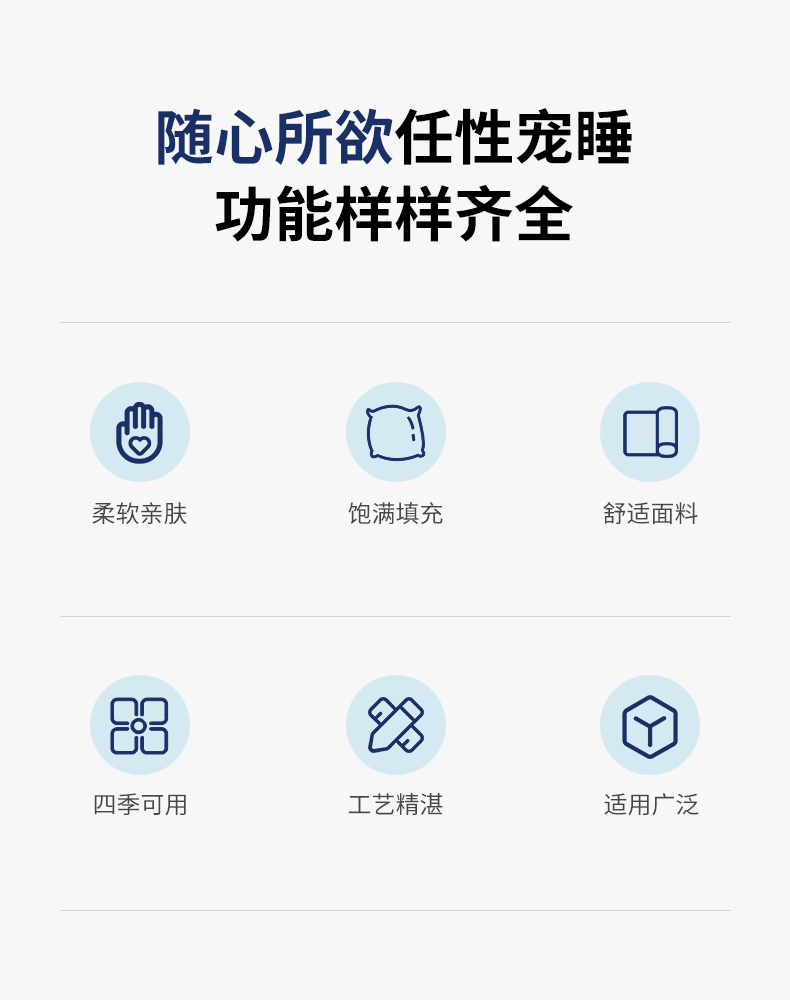 随心所欲任性宠睡
功能样样齐全

柔软亲肤

饱满填充

舒适面料

四季可用

工艺精湛

适用广泛