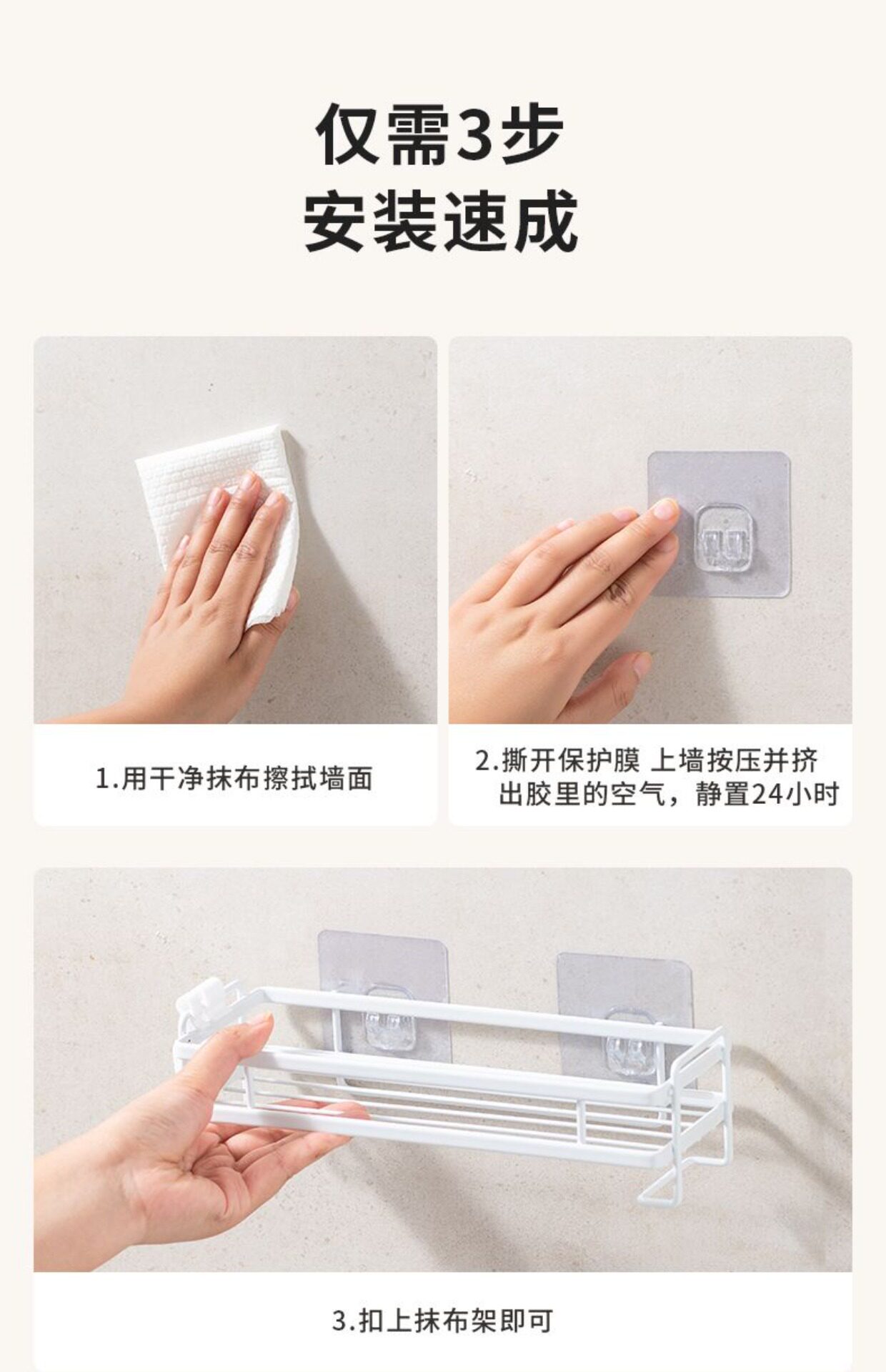 仅需3步
安装速成

1.用干净抹布擦拭墙面

2.撕开保护膜 上墙按压并挤出胶里的空气，静置24小时

3.扣上抹布架即可