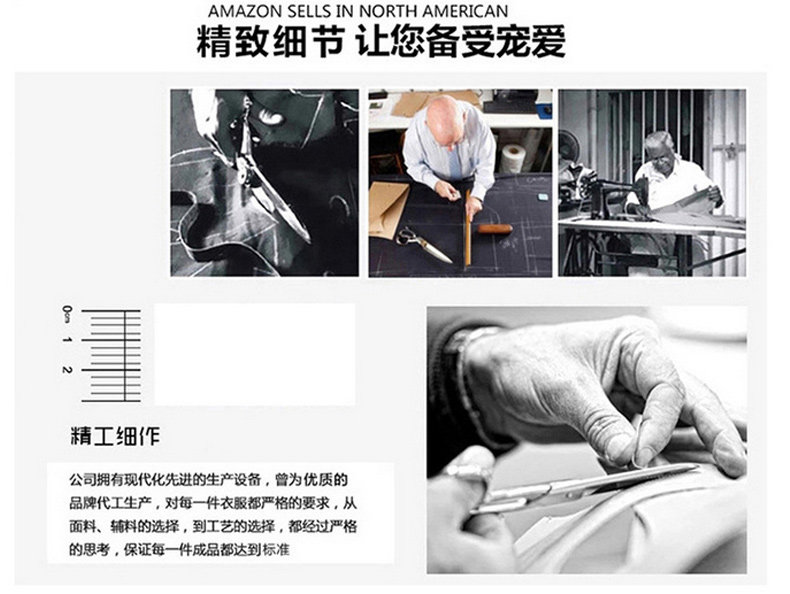 AMAZON SELLS IN NORTH AMERICAN
精致细节 让您备受宠爱

0cm 1 2

精工细作

公司拥有现代化先进的生产设备，曾为优质的品牌代工生产，对每一件衣服都严格的要求，从面料、辅料的选择，到工艺的选择，都经过严格的思考，保证每一件成品都达到标准