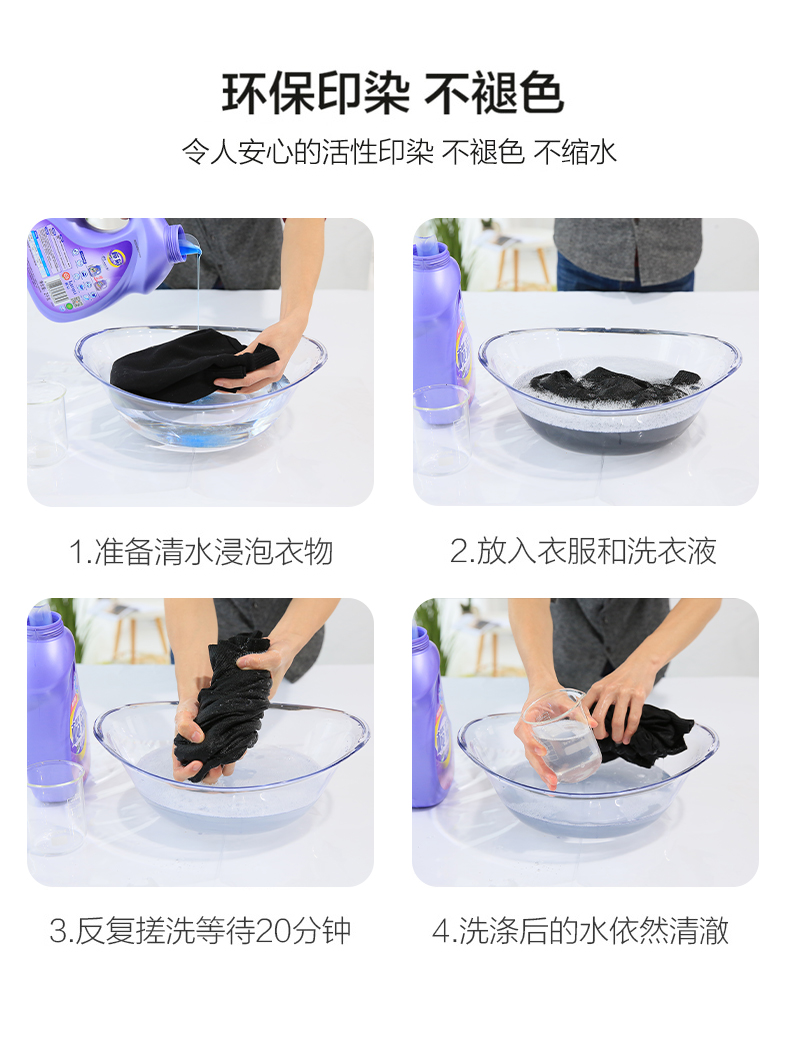 环保印染 不褪色

令人安心的活性印染 不褪色 不缩水

1.准备清水浸泡衣物

2.放入衣服和洗衣液

3.反复搓洗等待20分钟

4.洗涤后的水依然清澈