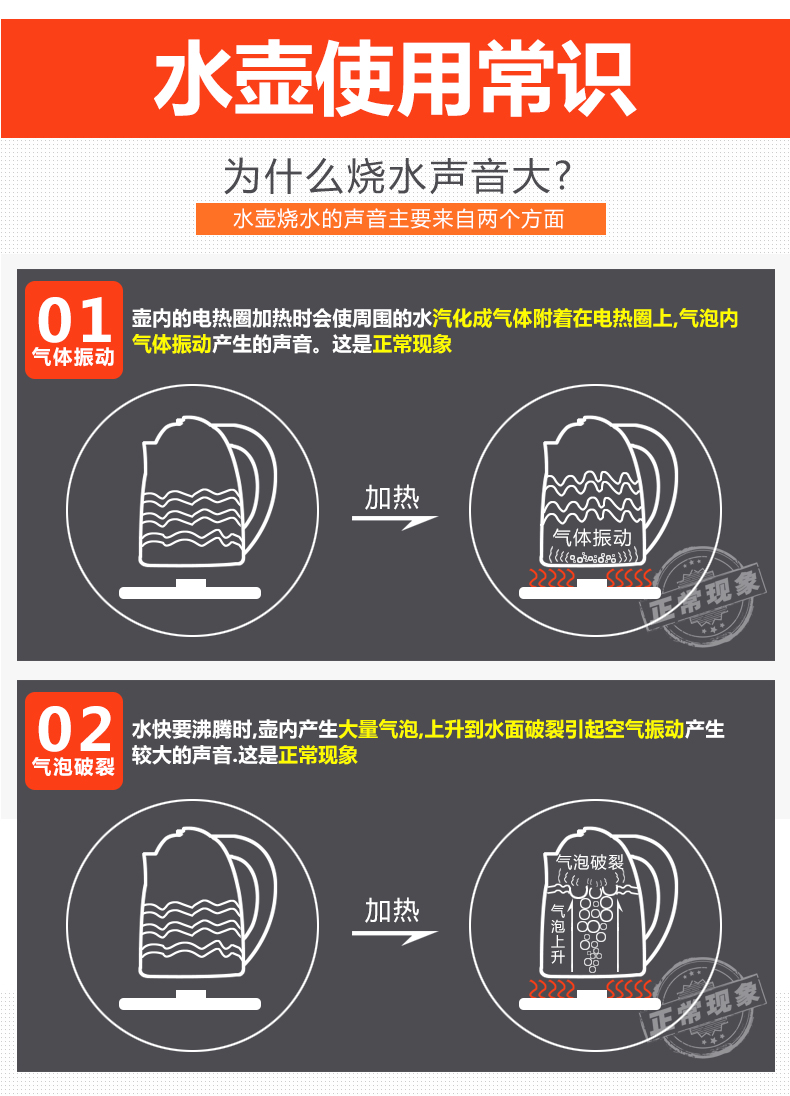 水壶使用常识

为什么烧水声音大?

水壶烧水的声音主要来自两个方面

01
气体振动

壶内的电热圈加热时会使周围的水汽化成气体附着在电热圈上,气泡内气体振动产生的声音。这是正常现象

加热

气体振动

正常现象

02
气泡破裂

水快要沸腾时,壶内产生大量气泡,上升到水面破裂引起空气振动产生较大的声音.这是正常现象

加热

气泡破裂

气泡上升

正常现象