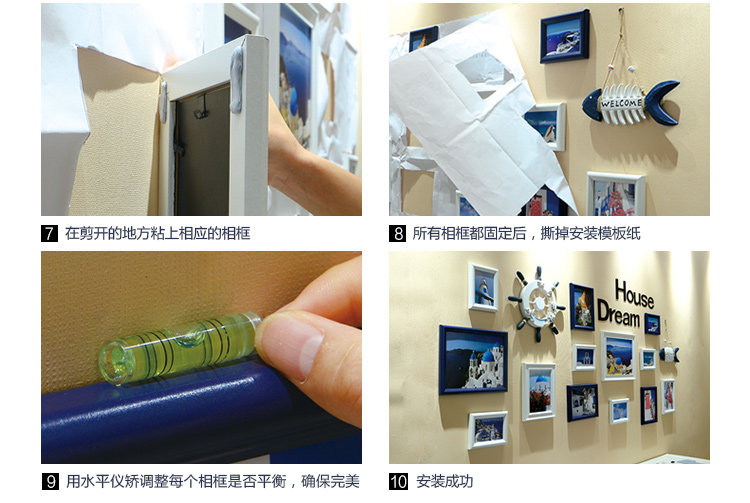 WELCOME

7 在剪开的地方粘上相应的相框

8 所有相框都固定后，撕掉安装模板纸

House Dream

9 用水平仪矫调整每个相框是否平衡，确保完美

10 安装成功