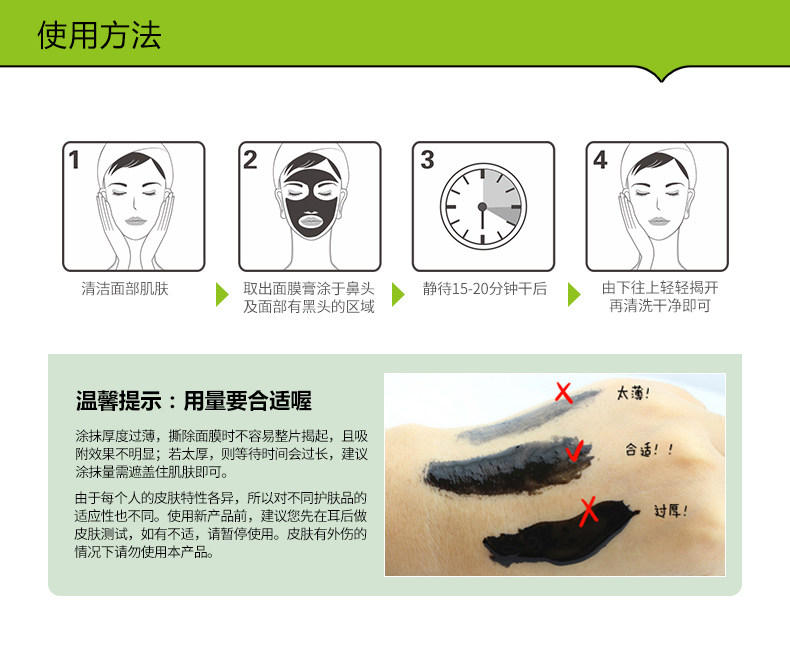 使用方法

1
清洁面部肌肤

2
取出面膜膏涂于鼻头及面部有黑头的区域

3
静待15-20分钟干后

4
由下往上轻轻揭开再清洗干净即可

温馨提示：用量要合适喔

涂抹厚度过薄，撕除面膜时不容易整片揭起，且吸附效果不明显；若太厚，则等待时间会过长，建议涂抹量需遮盖住肌肤即可。

由于每个人的皮肤特性各异，所以对不同护肤品的适应性也不同。使用新产品前，建议您先在耳后做皮肤测试，如有不适，请暂停使用。皮肤有外伤的情况下请勿使用本产品。

太薄！
合适！！
过厚！