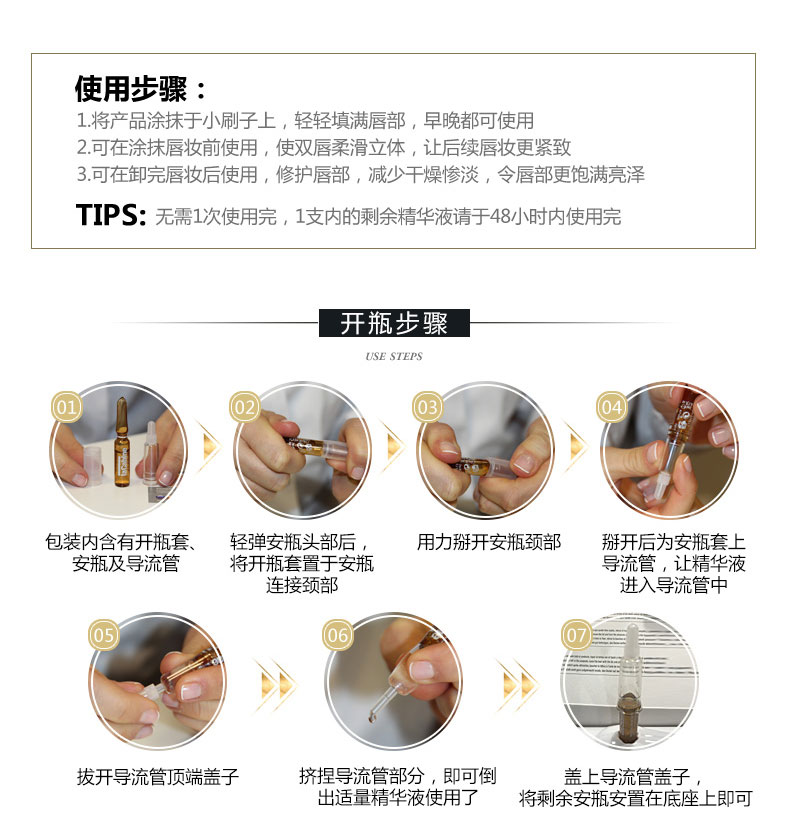 使用步骤：
1.将产品涂抹于小刷子上，轻轻填满唇部，早晚都可使用
2.可在涂抹唇妆前使用，使双唇柔滑立体，让后续唇妆更紧致
3.可在卸完唇妆后使用，修护唇部，减少干燥惨淡，令唇部更饱满亮泽

TIPS: 无需1次使用完，1支内的剩余精华液请于48小时内使用完

开瓶步骤

USE STEPS

01
包装内含有开瓶套、安瓶及导流管

02
轻弹安瓶头部后，将开瓶套置于安瓶连接颈部

03
用力掰开安瓶颈部

04
掰开后为安瓶套上导流管，让精华液进入导流管中

05
拔开导流管顶端盖子

06
挤捏导流管部分，即可倒出适量精华液使用了

07
盖上导流管盖子，将剩余安瓶安置在底座上即可