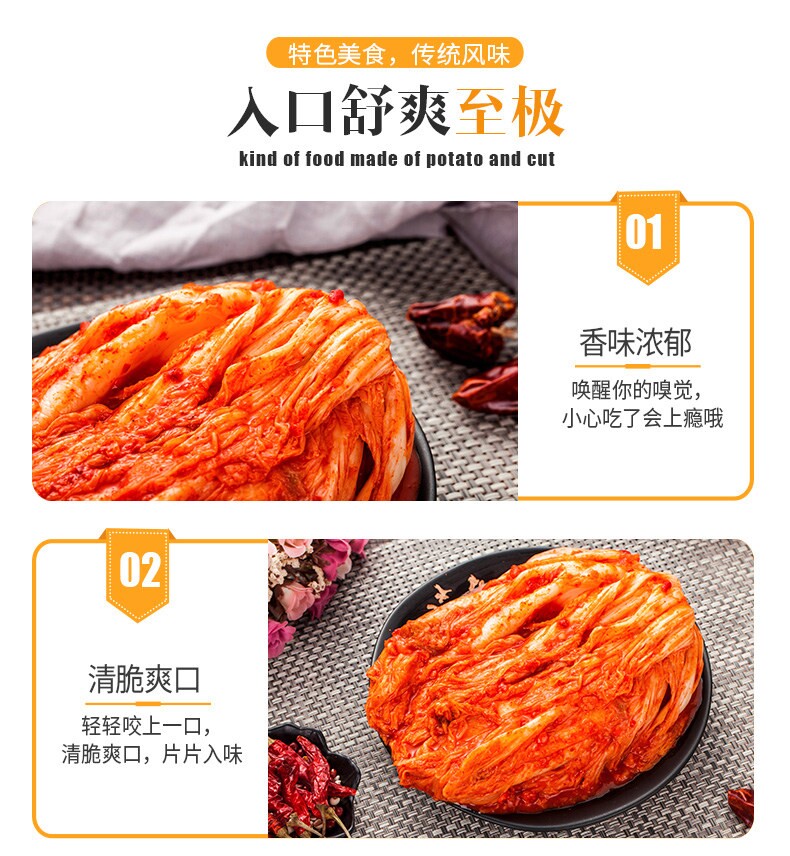 特色美食，传统风味

入口舒爽至极

kind of food made of potato and cut

01

香味浓郁

唤醒你的嗅觉，
小心吃了会上瘾哦

02

清脆爽口

轻轻咬上一口，
清脆爽口，片片入味