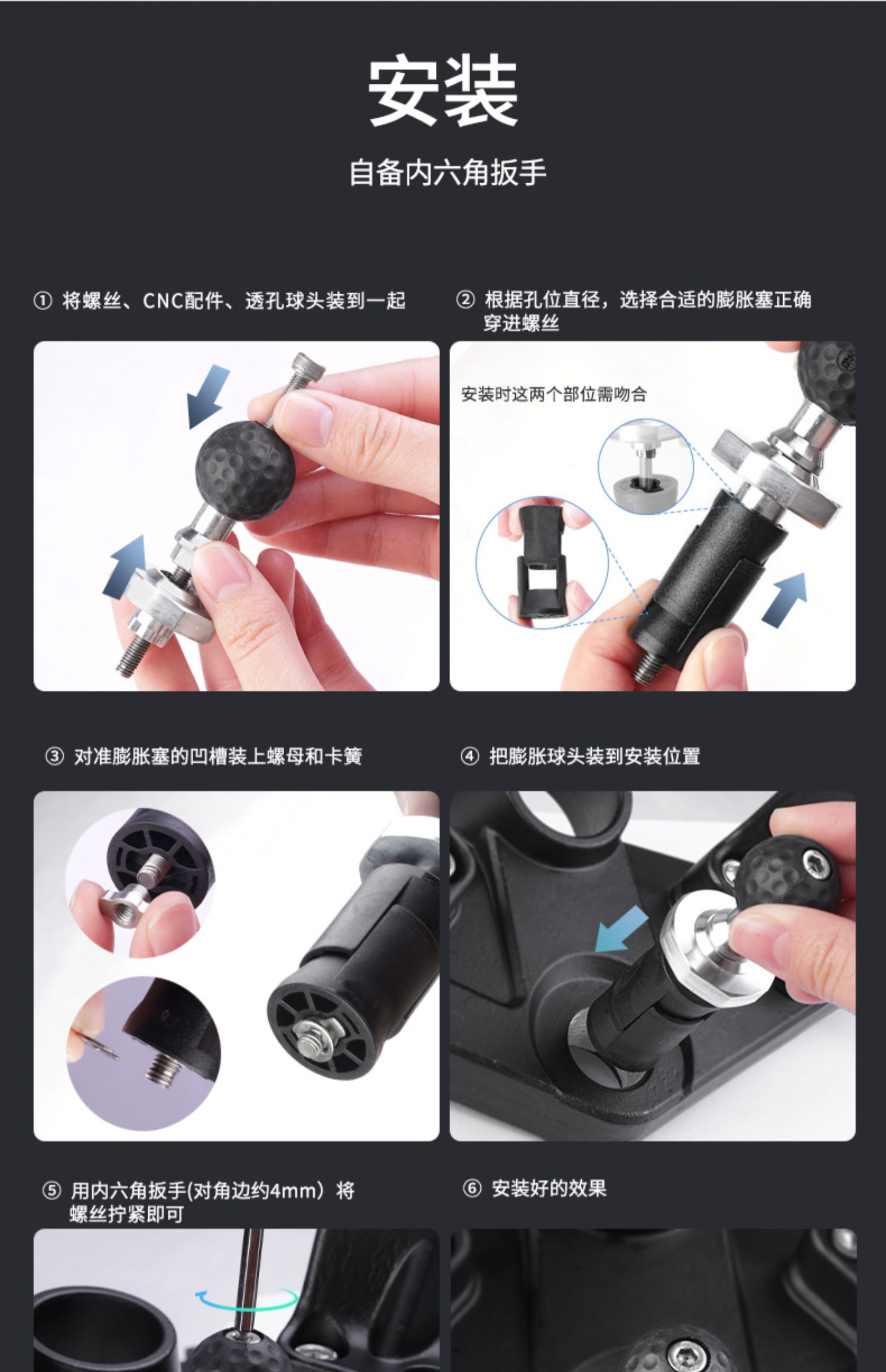 安装

自备内六角扳手

① 将螺丝、CNC配件、透孔球头装到一起

② 根据孔位直径，选择合适的膨胀塞正确穿进螺丝

安装时这两个部位需吻合

③ 对准膨胀塞的凹槽装上螺母和卡簧

④ 把膨胀球头装到安装位置

⑤ 用内六角扳手(对角边约4mm）将螺丝拧紧即可

⑥ 安装好的效果