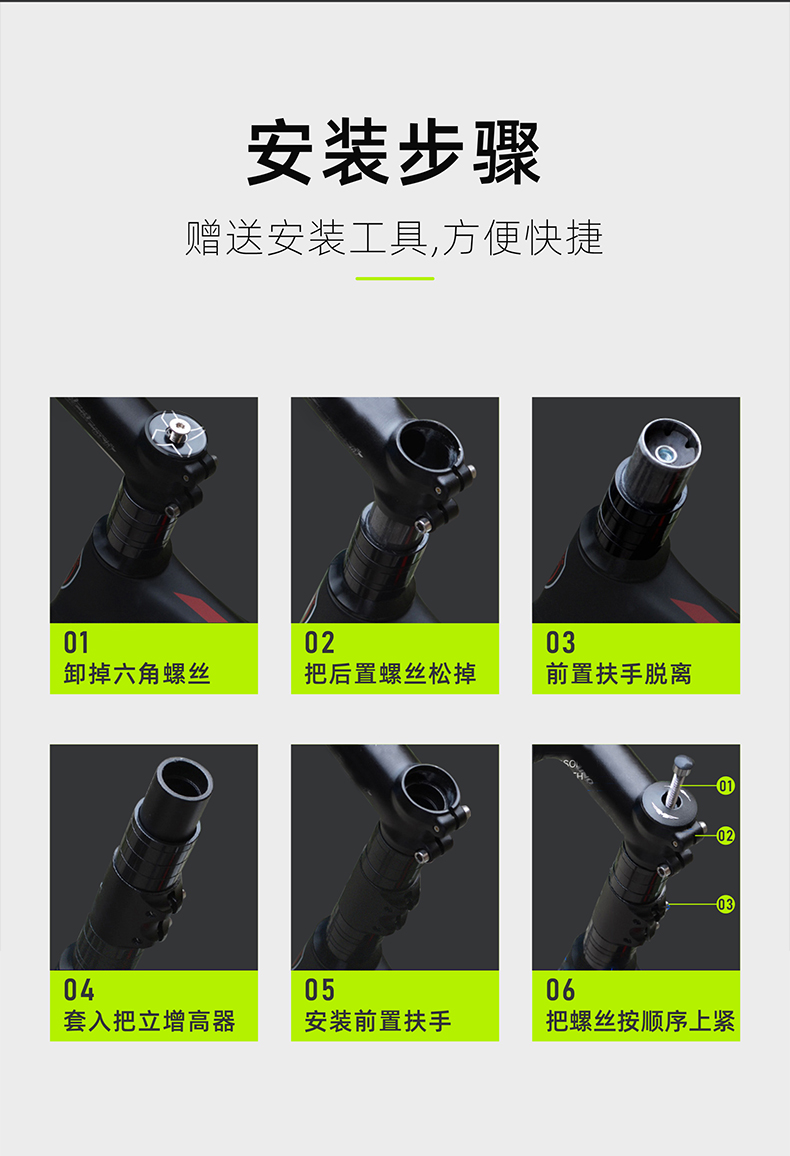 安装步骤

赠送安装工具,方便快捷

01
卸掉六角螺丝

02
把后置螺丝松掉

03
前置扶手脱离

04
套入把立增高器

05
安装前置扶手

01
02
03

06
把螺丝按顺序上紧