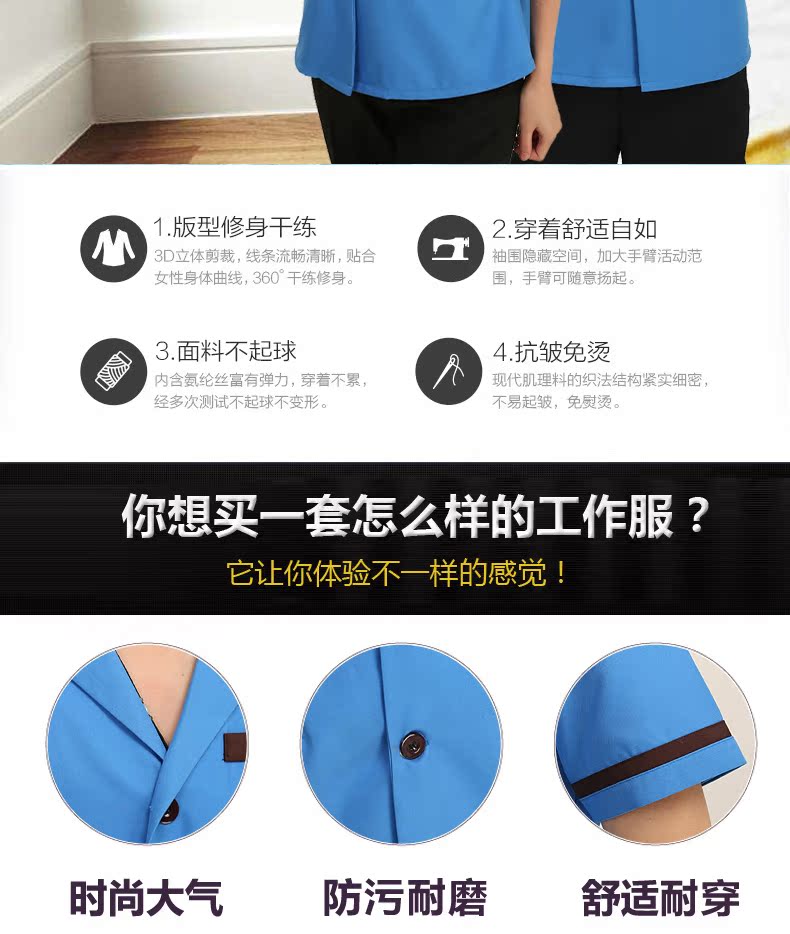 1.版型修身干练
3D立体剪裁，线条流畅清晰，贴合女性身体曲线，360°干练修身。

2.穿着舒适自如
袖围隐藏空间，加大手臂活动范围，手臂可随意扬起。

3.面料不起球
内含氨纶丝富有弹力，穿着不累，经多次测试不起球不变形。

4.抗皱免烫
现代肌理料的织法结构紧实细密，不易起皱，免熨烫。

你想买一套怎么样的工作服？
它让你体验不一样的感觉！

时尚大气

防污耐磨

舒适耐穿