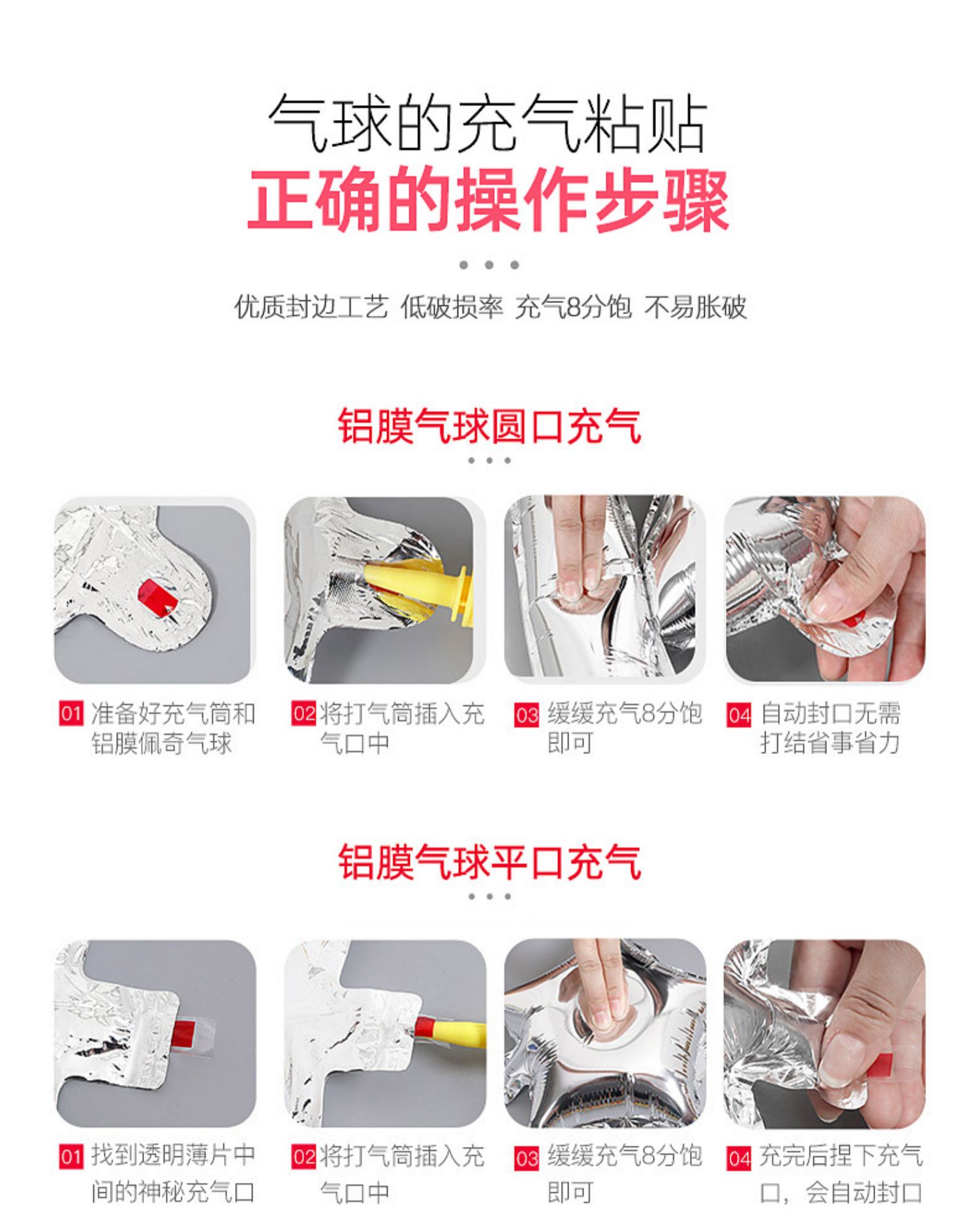 气球的充气粘贴
正确的操作步骤

优质封边工艺 低破损率 充气8分饱 不易胀破

铝膜气球圆口充气

01 准备好充气筒和铝膜佩奇气球

02 将打气筒插入充气口中

03 缓缓充气8分饱即可

04 自动封口无需打结省事省力

铝膜气球平口充气

01 找到透明薄片中间的神秘充气口

02 将打气筒插入充气口中

03 缓缓充气8分饱即可

04 充完后捏下充气口，会自动封口