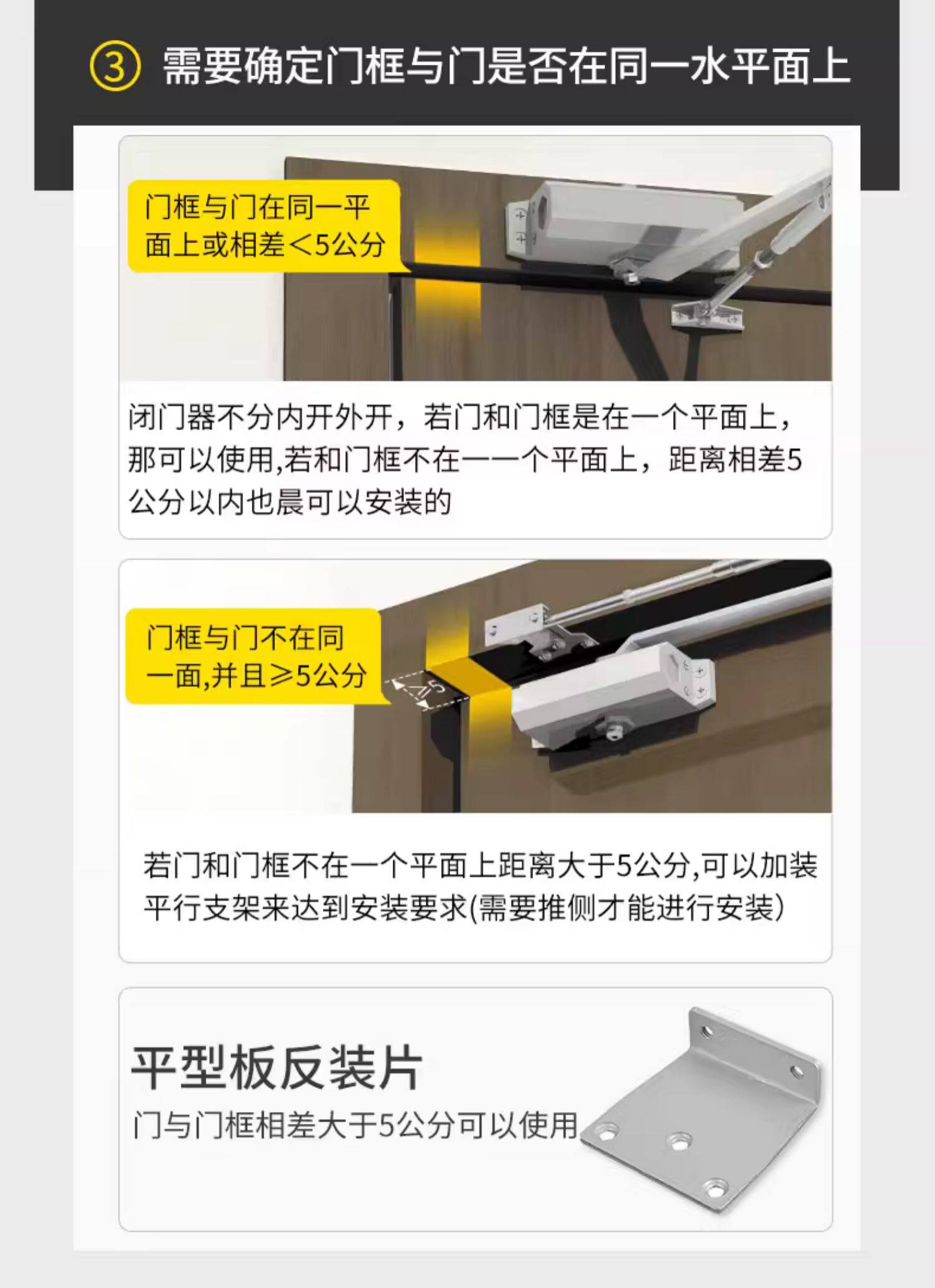 ③ 需要确定门框与门是否在同一水平面上

门框与门在同一平面上或相差<5公分

闭门器不分内开外开，若门和门框是在一个平面上，那可以使用,若和门框不在一一个平面上，距离相差5公分以内也晨可以安装的

门框与门不在同一面,并且≥5公分

≥5

若门和门框不在一个平面上距离大于5公分,可以加装平行支架来达到安装要求(需要推侧才能进行安装)

平型板反装片
门与门框相差大于5公分可以使用