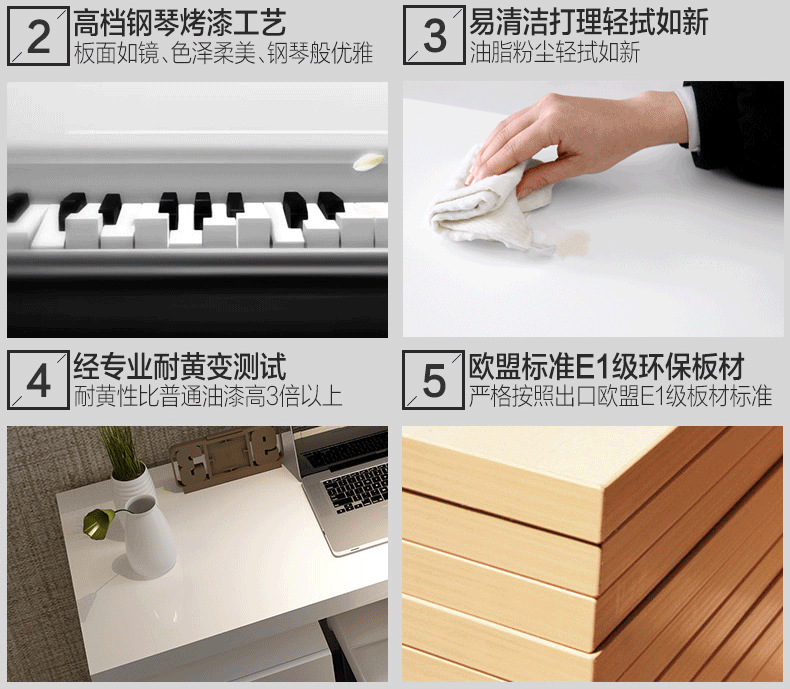 2 高档钢琴烤漆工艺
板面如镜、色泽柔美、钢琴般优雅

3 易清洁打理轻拭如新
油脂粉尘轻拭如新

4 经专业耐黄变测试
耐黄性比普通油漆高3倍以上

5 欧盟标准E1级环保板材
严格按照出口欧盟E1级板材标准