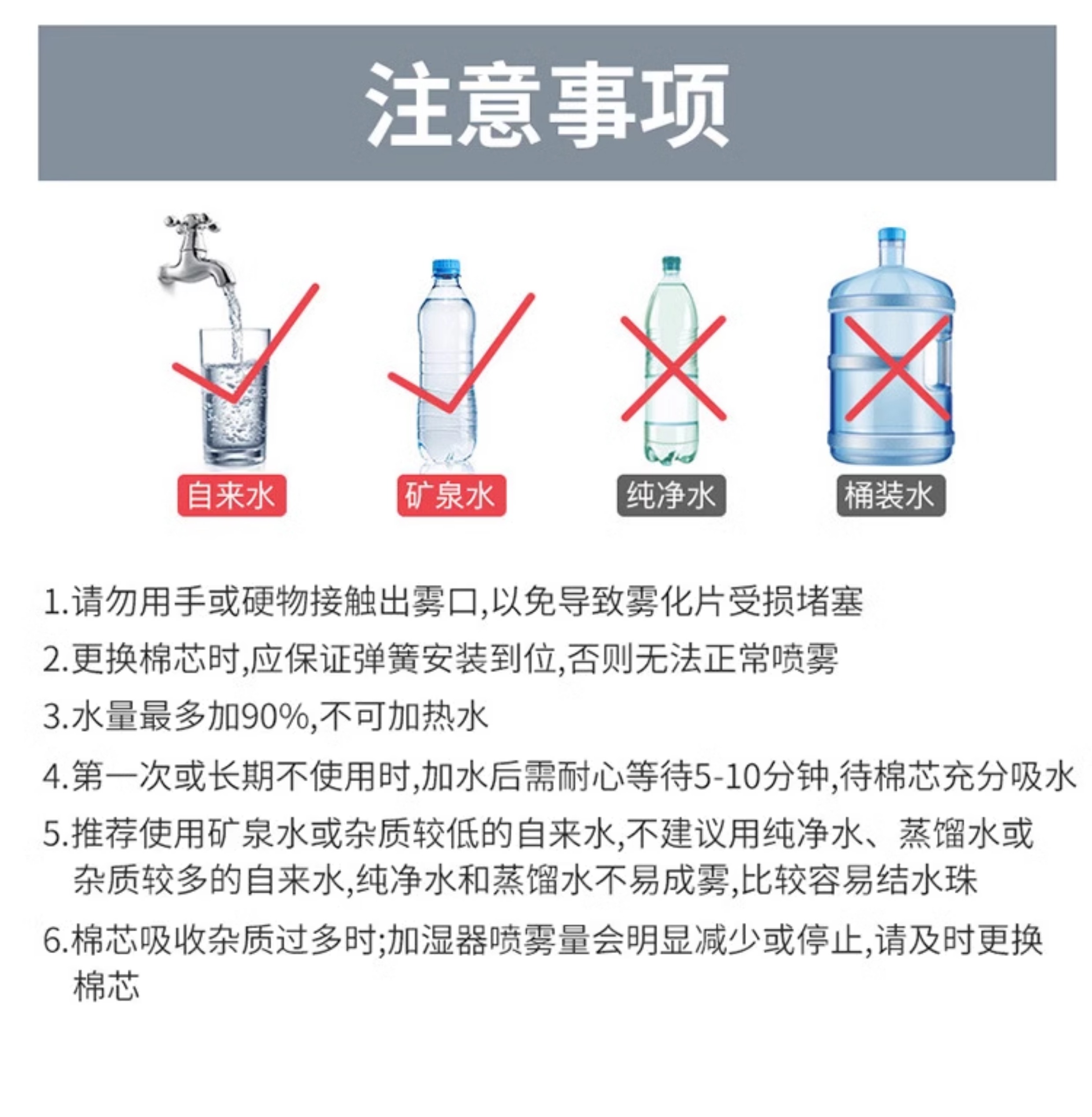 注意事项

自来水
矿泉水
纯净水
桶装水

1.请勿用手或硬物接触出雾口,以免导致雾化片受损堵塞

2.更换棉芯时,应保证弹簧安装到位,否则无法正常喷雾

3.水量最多加90%,不可加热水

4.第一次或长期不使用时,加水后需耐心等待5-10分钟,待棉芯充分吸水

5.推荐使用矿泉水或杂质较低的自来水,不建议用纯净水、蒸馏水或杂质较多的自来水,纯净水和蒸馏水不易成雾,比较容易结水珠

6.棉芯吸收杂质过多时;加湿器喷雾量会明显减少或停止,请及时更换棉芯