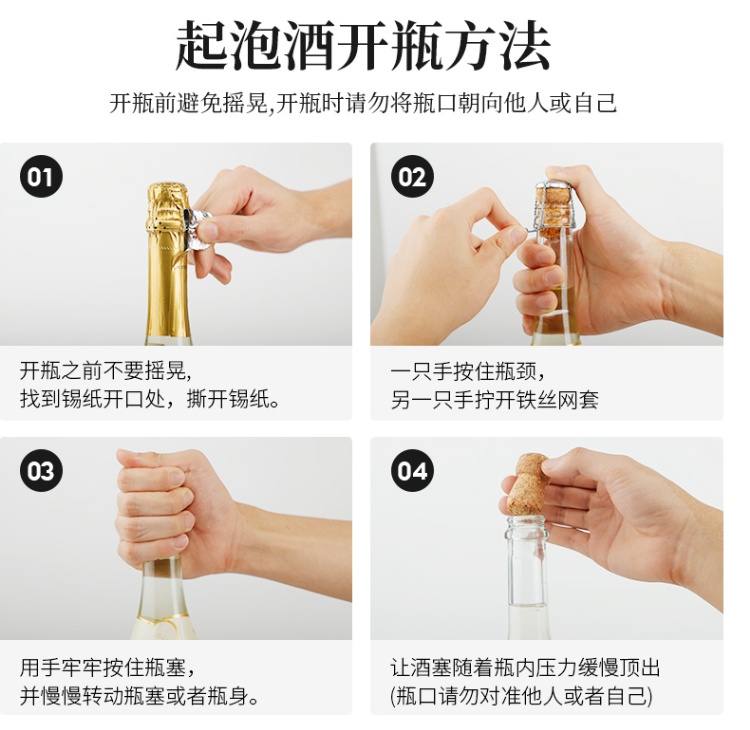 起泡酒开瓶方法

开瓶前避免摇晃,开瓶时请勿将瓶口朝向他人或自己

01

开瓶之前不要摇晃,
找到锡纸开口处，撕开锡纸。

02

一只手按住瓶颈，
另一只手拧开铁丝网套

03

用手牢牢按住瓶塞，
并慢慢转动瓶塞或者瓶身。

04

让酒塞随着瓶内压力缓慢顶出
(瓶口请勿对准他人或者自己)