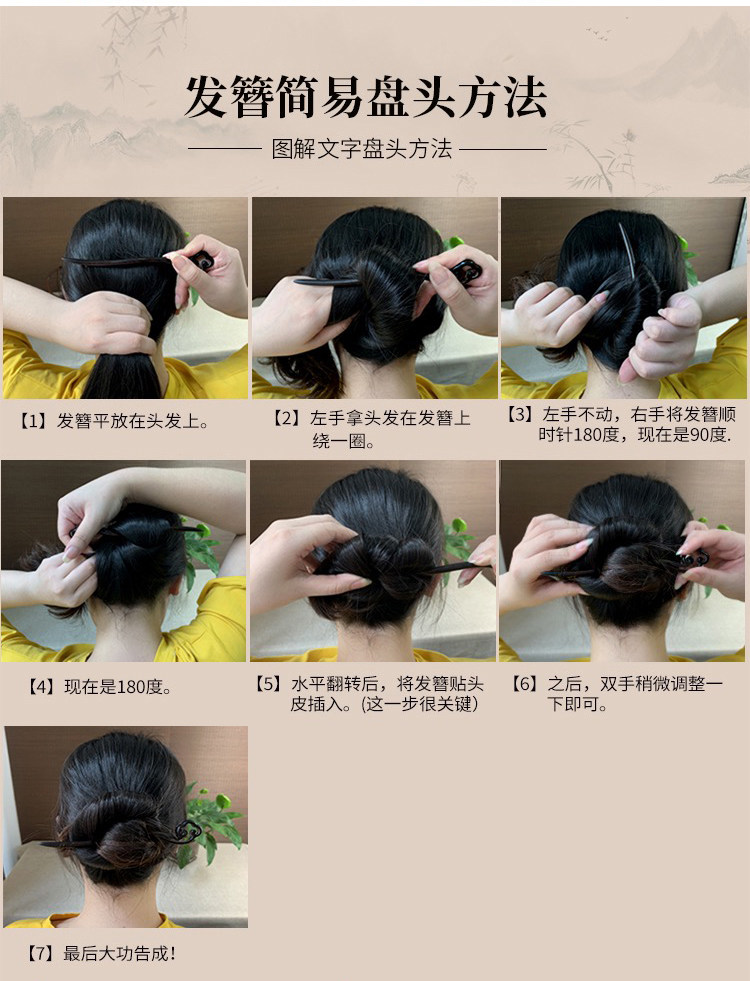 发簪简易盘头方法

图解文字盘头方法

【1】发簪平放在头发上。

【2】左手拿头发在发簪上绕一圈。

【3】左手不动，右手将发簪顺时针180度，现在是90度.

【4】现在是180度。

【5】水平翻转后，将发簪贴头皮插入。(这一步很关键)

【6】之后，双手稍微调整一下即可。

【7】最后大功告成！