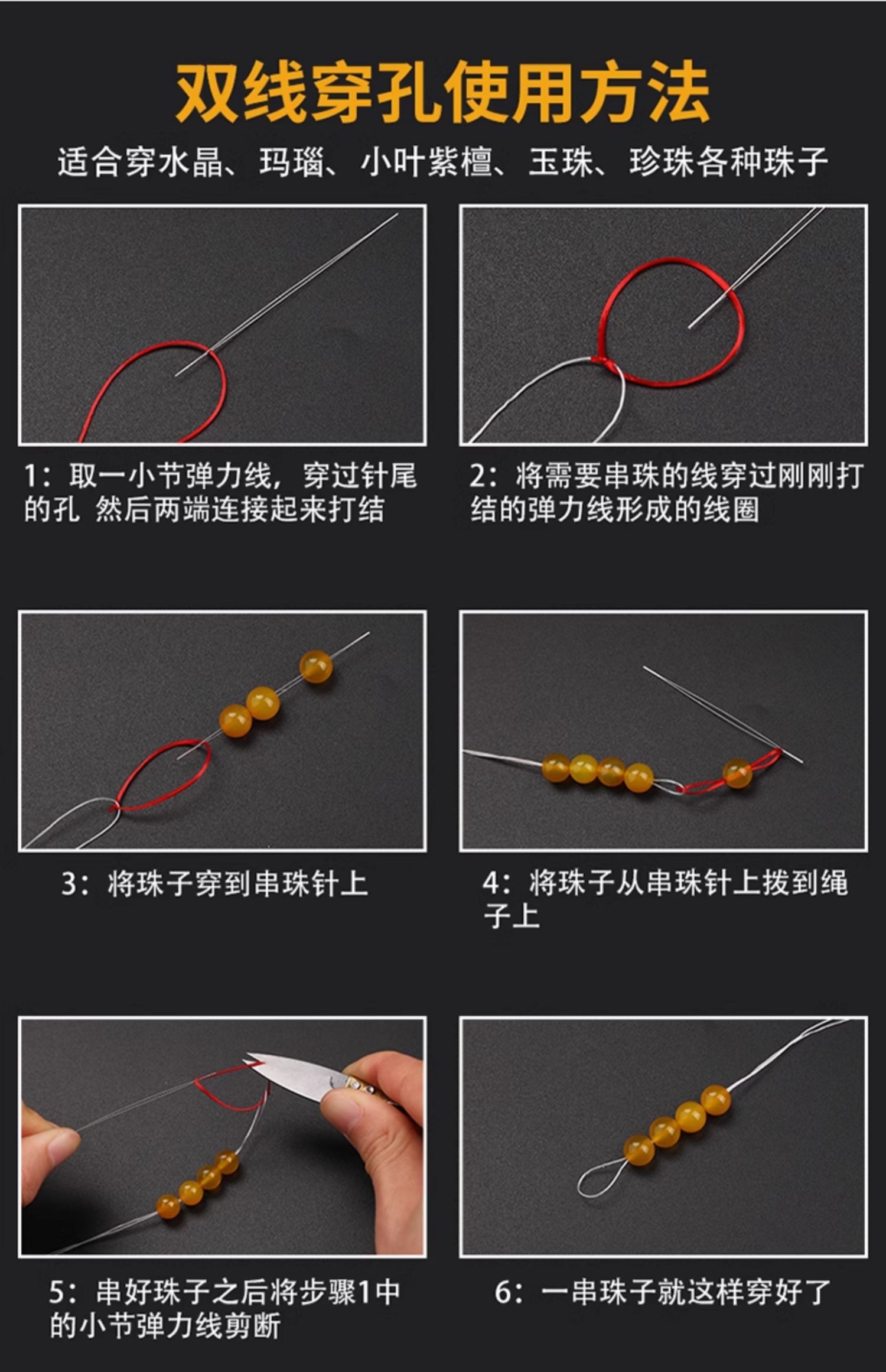 双线穿孔使用方法

适合穿水晶、玛瑙、小叶紫檀、玉珠、珍珠各种珠子

1：取一小节弹力线，穿过针尾的孔 然后两端连接起来打结

2：将需要串珠的线穿过刚刚打结的弹力线形成的线圈

3：将珠子穿到串珠针上

4：将珠子从串珠针上拨到绳子上

5：串好珠子之后将步骤1中的小节弹力线剪断

6：一串珠子就这样穿好了