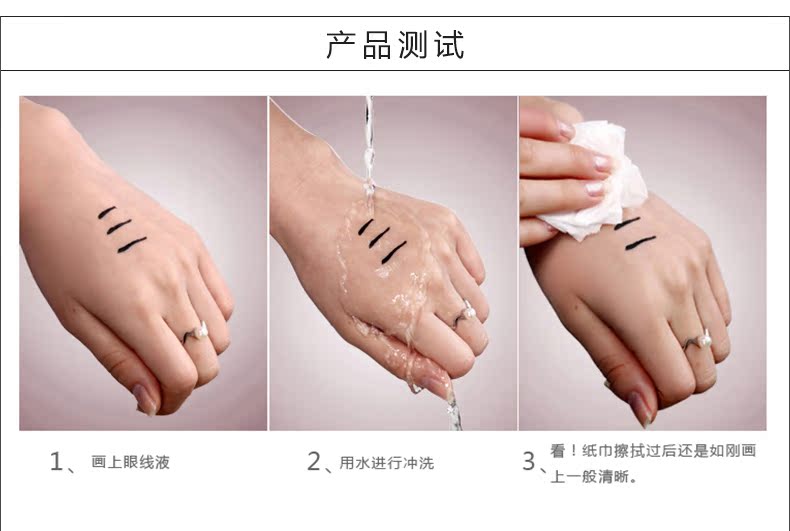 产品测试

1、画上眼线液

2、用水进行冲洗

3、看！纸巾擦拭过后还是如刚画上一般清晰。