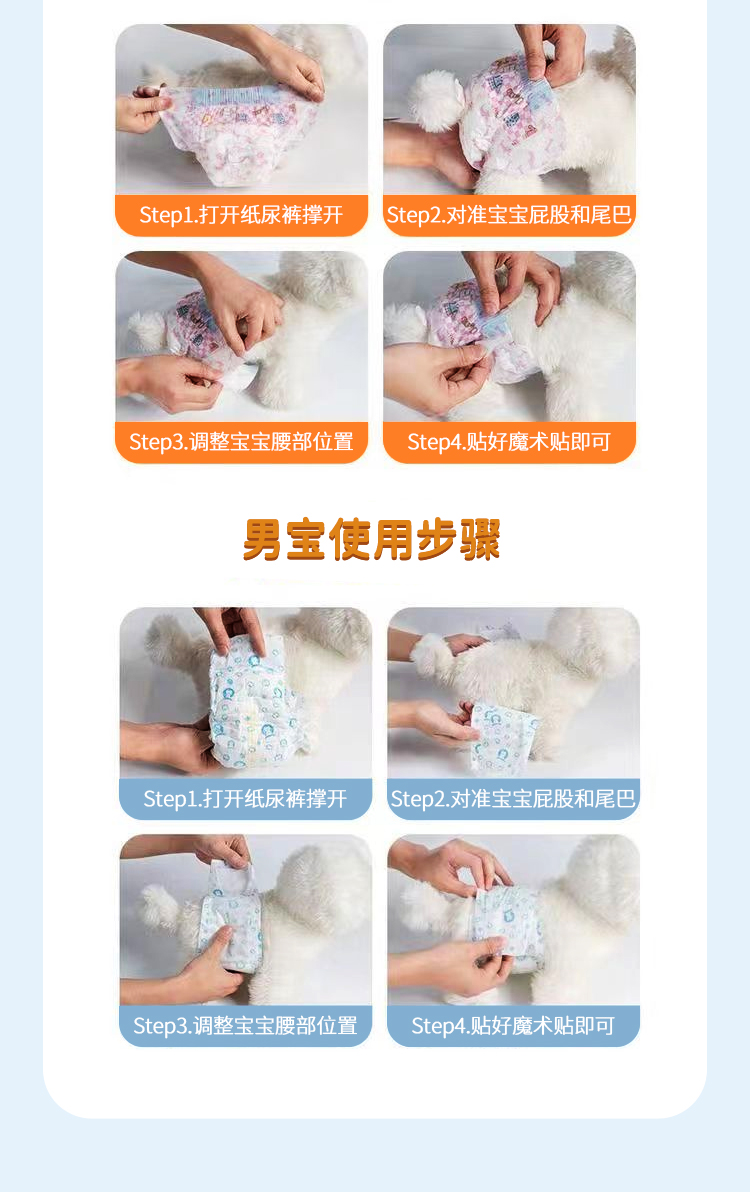 Step1.打开纸尿裤撑开

Step2.对准宝宝屁股和尾巴

Step3.调整宝宝腰部位置

Step4.贴好魔术贴即可

男宝使用步骤

Step1.打开纸尿裤撑开

Step2.对准宝宝屁股和尾巴

Step3.调整宝宝腰部位置

Step4.贴好魔术贴即可