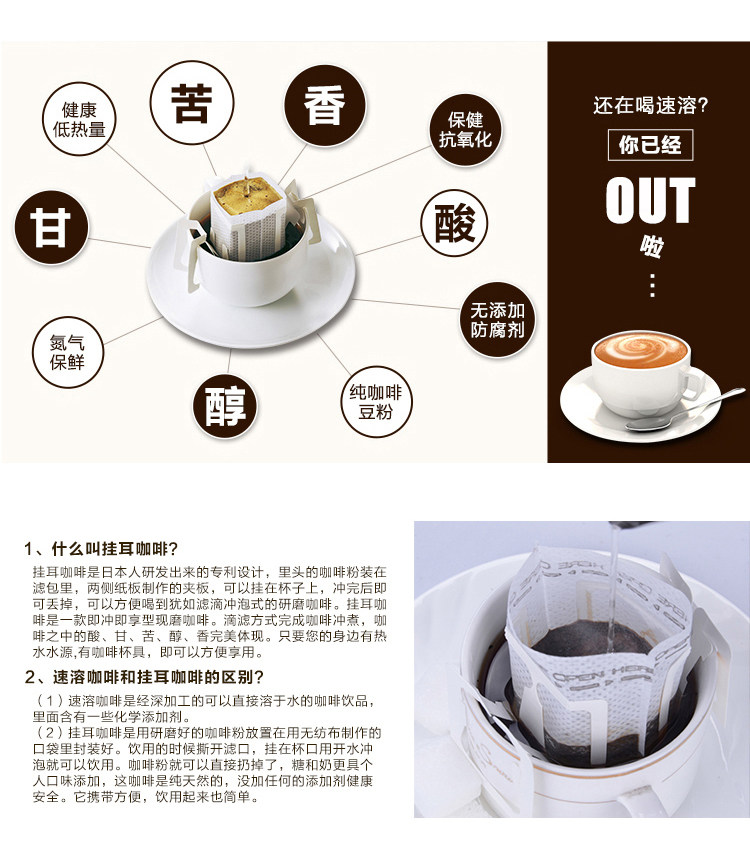 健康
低热量

苦

香

保健
抗氧化

甘

酸

无添加
防腐剂

氮气
保鲜

醇

纯咖啡
豆粉

还在喝速溶?

你已经

OUT

啦

1、什么叫挂耳咖啡?

挂耳咖啡是日本人研发出来的专利设计，里头的咖啡粉装在滤包里，两侧纸板制作的夹板，可以挂在杯子上，冲完后即可丢掉，可以方便喝到犹如滤滴冲泡式的研磨咖啡。挂耳咖啡是一款即冲即享型现磨咖啡。滴滤方式完成咖啡冲煮，咖啡之中的酸、甘、苦、醇、香完美体现。只要您的身边有热水水源,有咖啡杯具，即可以方便享用。

2、速溶咖啡和挂耳咖啡的区别?

（1）速溶咖啡是经深加工的可以直接溶于水的咖啡饮品，里面含有一些化学添加剂。
（2）挂耳咖啡是用研磨好的咖啡粉放置在用无纺布制作的口袋里封装好。饮用的时候撕开滤口，挂在杯口用开水冲泡就可以饮用。咖啡粉就可以直接扔掉了，糖和奶更具个人口味添加，这咖啡是纯天然的，没加任何的添加剂健康安全。它携带方便，饮用起来也简单。

OPEN HERE