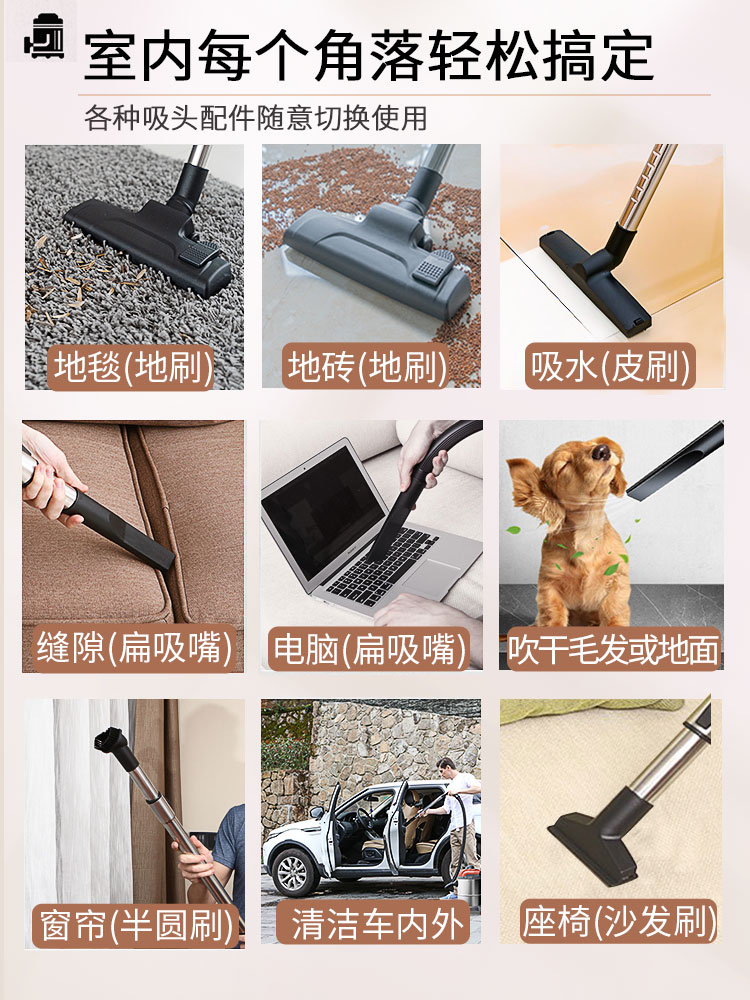 室内每个角落轻松搞定

各种吸头配件随意切换使用

地毯(地刷)

地砖(地刷)

吸水(皮刷)

缝隙(扁吸嘴)

电脑(扁吸嘴)

吹干毛发或地面

窗帘(半圆刷)

清洁车内外

座椅(沙发刷)