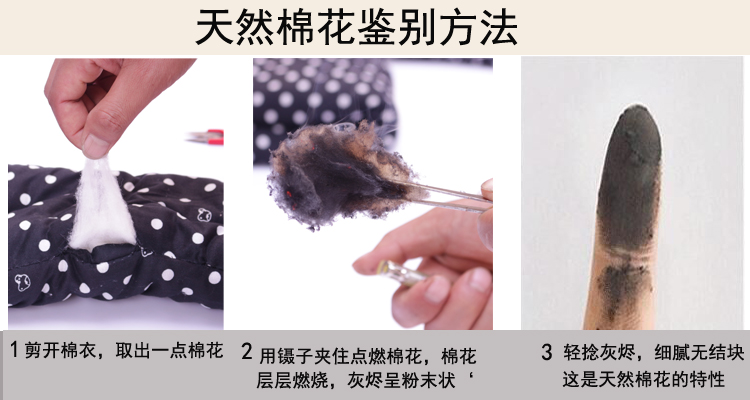 天然棉花鉴别方法

1 剪开棉衣，取出一点棉花

2 用镊子夹住点燃棉花，棉花层层燃烧，灰烬呈粉末状‘

3 轻捻灰烬，细腻无结块
这是天然棉花的特性