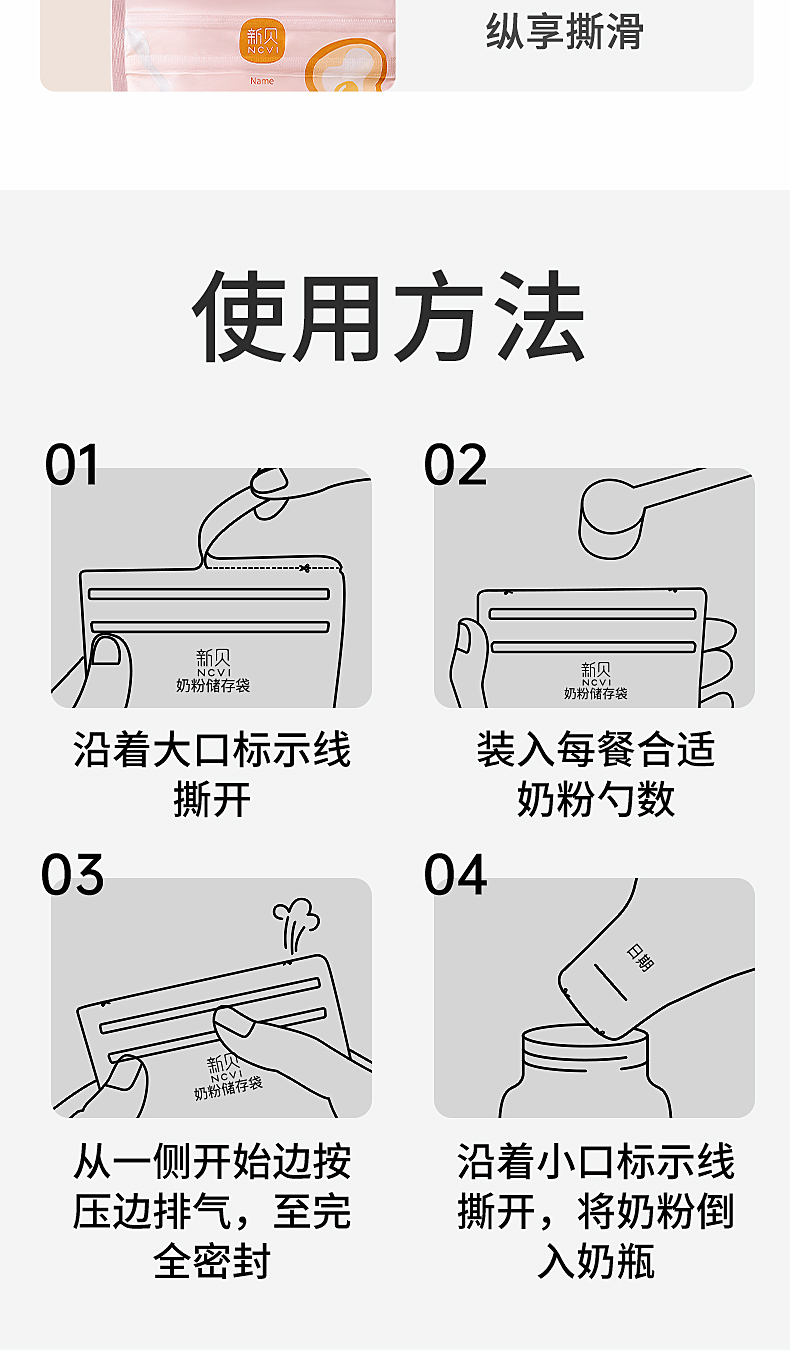 新贝
NCVI
Name
纵享撕滑

使用方法

01
新贝
NCVI
奶粉储存袋
沿着大口标示线撕开

02
新贝
NCVI
奶粉储存袋
装入每餐合适奶粉勺数

03
新贝
NCVI
奶粉储存袋
从一侧开始边按压边排气，至完全密封

04
日期
沿着小口标示线撕开，将奶粉倒入奶瓶