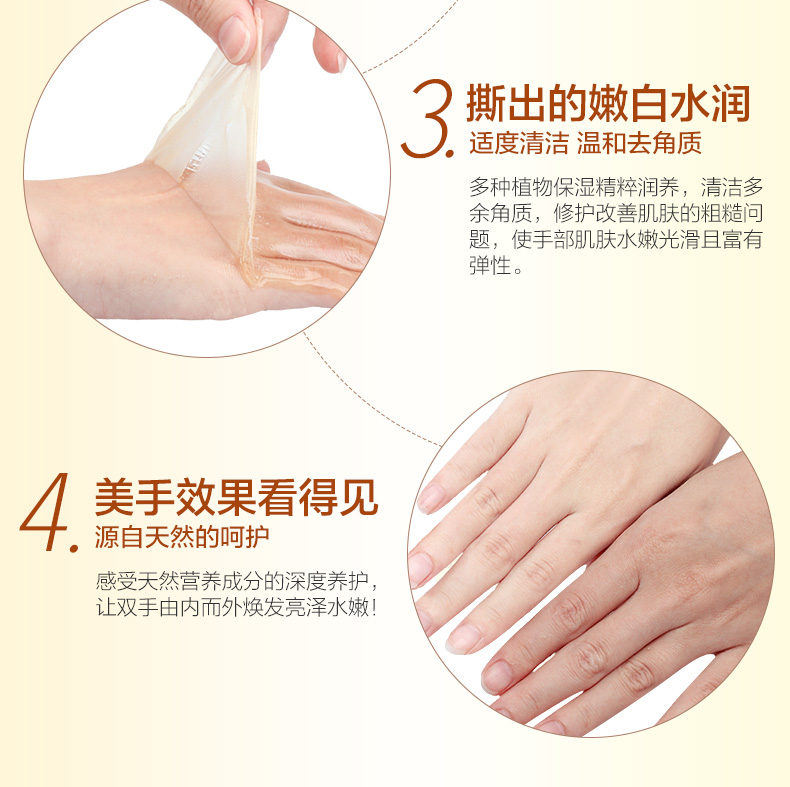 3. 撕出的嫩白水润
适度清洁 温和去角质

多种植物保湿精粹润养，清洁多余角质，修护改善肌肤的粗糙问题，使手部肌肤水嫩光滑且富有弹性。

4. 美手效果看得见
源自天然的呵护

感受天然营养成分的深度养护，让双手由内而外焕发亮泽水嫩！