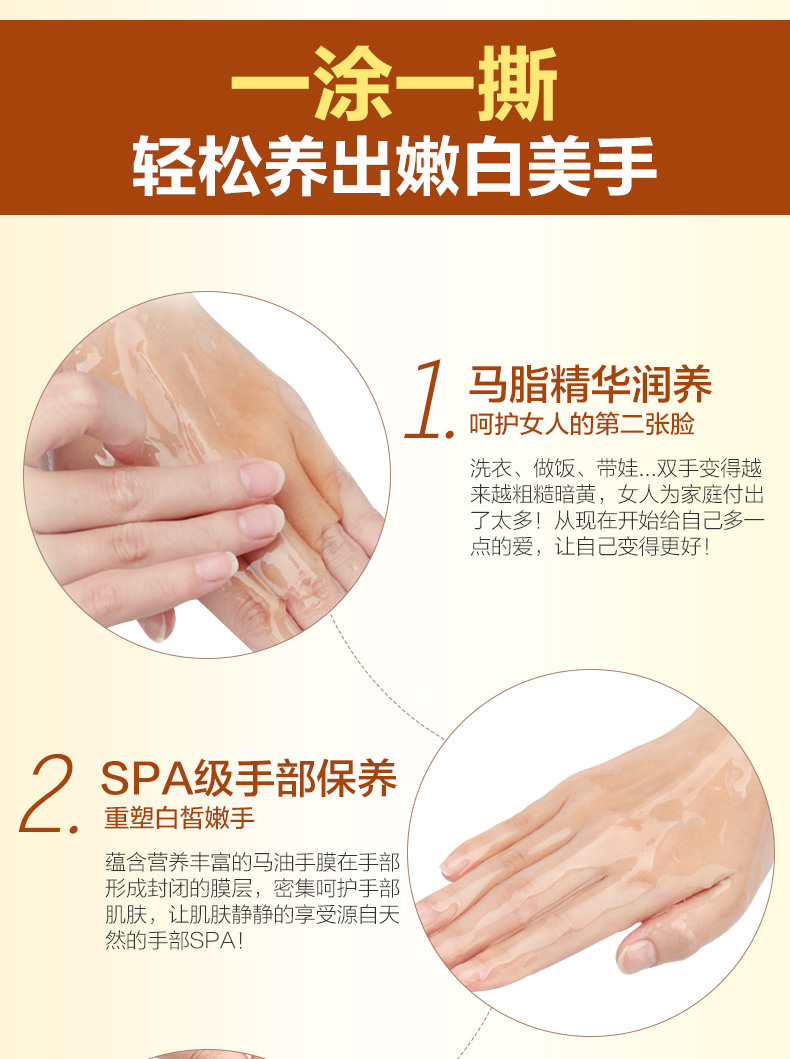 一涂一撕
轻松养出嫩白美手

1. 马脂精华润养
呵护女人的第二张脸

洗衣、做饭、带娃...双手变得越来越粗糙暗黄，女人为家庭付出了太多！从现在开始给自己多一点的爱，让自己变得更好！

2. SPA级手部保养
重塑白皙嫩手

蕴含营养丰富的马油手膜在手部形成封闭的膜层，密集呵护手部肌肤，让肌肤静静的享受源自天然的手部SPA！