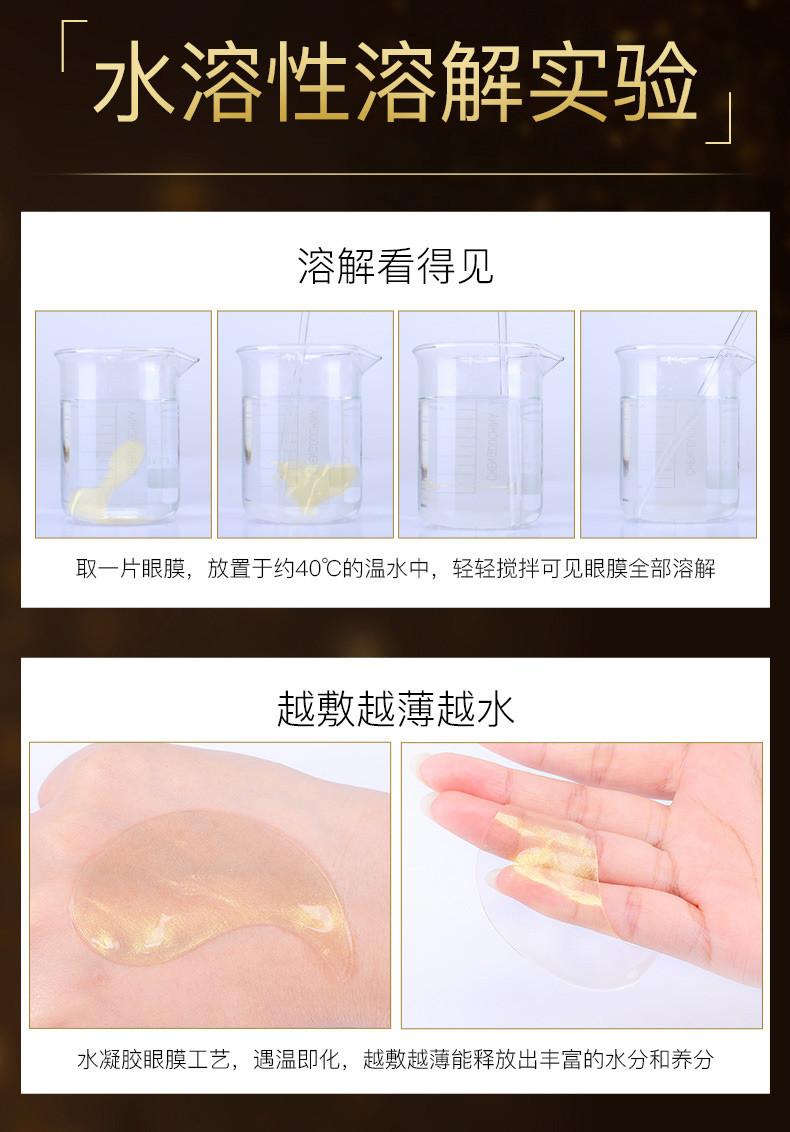 「水溶性溶解实验」

溶解看得见

取一片眼膜，放置于约40℃的温水中，轻轻搅拌可见眼膜全部溶解

越敷越薄越水

水凝胶眼膜工艺，遇温即化，越敷越薄能释放出丰富的水分和养分