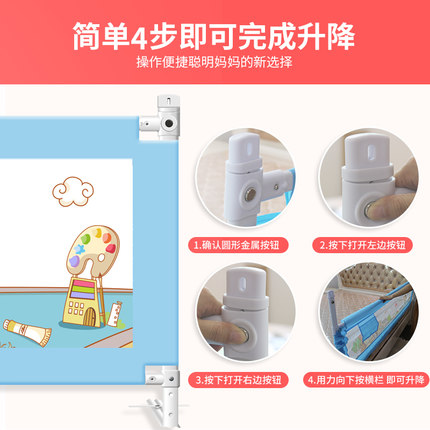 简单4步即可完成升降
操作便捷聪明妈妈的新选择

1.确认圆形金属按钮

2.按下打开左边按钮

3.按下打开右边按钮

4.用力向下按横栏 即可升降