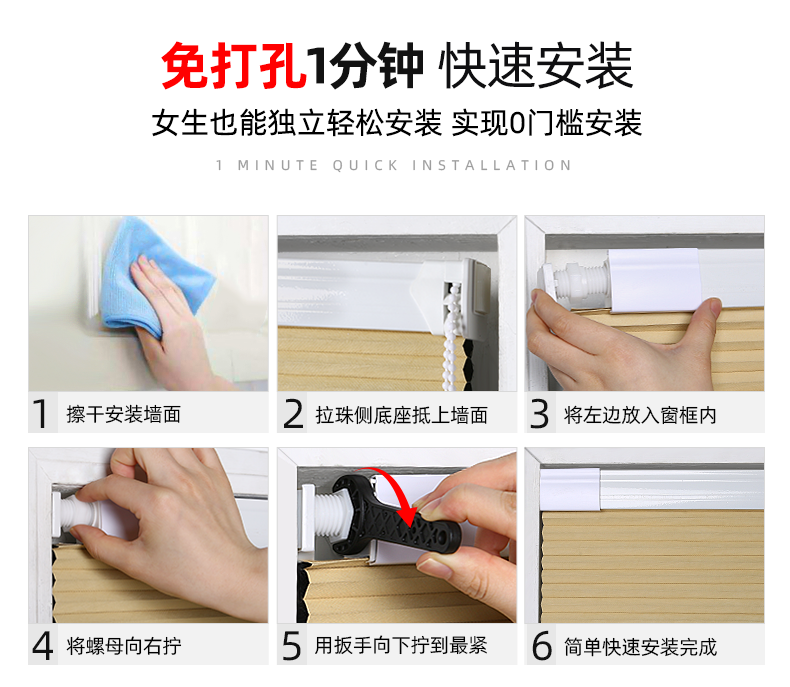 免打孔1分钟 快速安装

女生也能独立轻松安装 实现0门槛安装

1 MINUTE QUICK INSTALLATION

1 擦干安装墙面

2 拉珠侧底座抵上墙面

3 将左边放入窗框内

4 将螺母向右拧

5 用扳手向下拧到最紧

6 简单快速安装完成