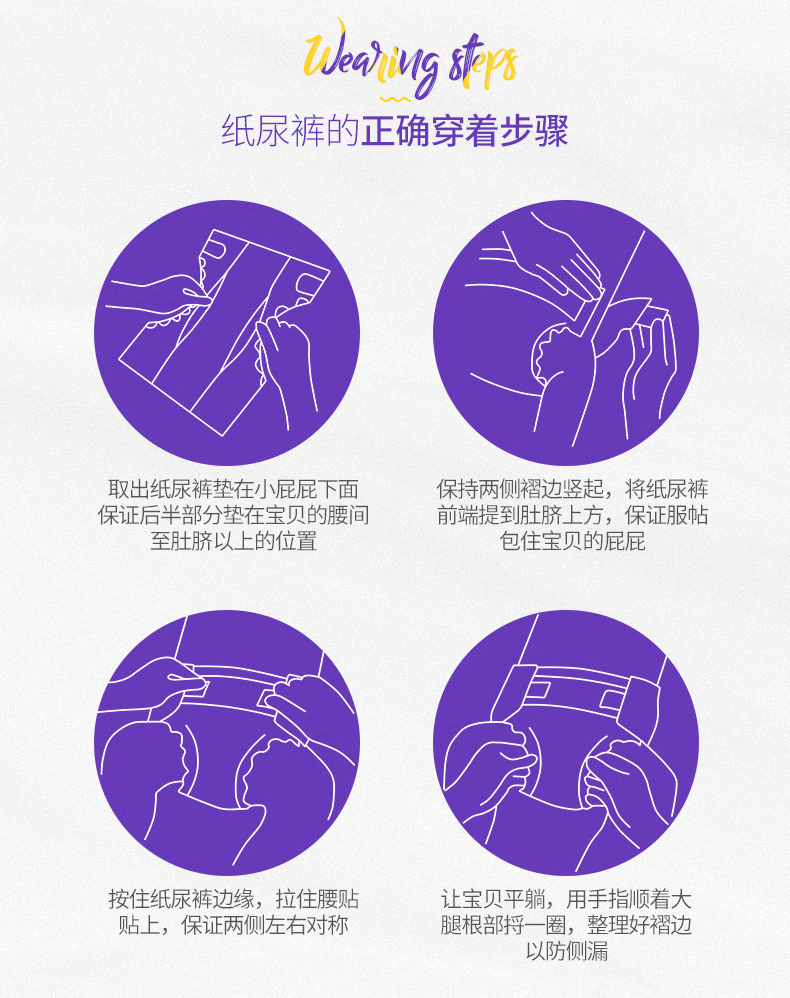 Wearing steps

纸尿裤的正确穿着步骤

取出纸尿裤垫在小屁屁下面
保证后半部分垫在宝贝的腰间
至肚脐以上的位置

保持两侧褶边竖起，将纸尿裤
前端提到肚脐上方，保证服帖
包住宝贝的屁屁

按住纸尿裤边缘，拉住腰贴
贴上，保证两侧左右对称

让宝贝平躺，用手指顺着大
腿根部捋一圈，整理好褶边
以防侧漏