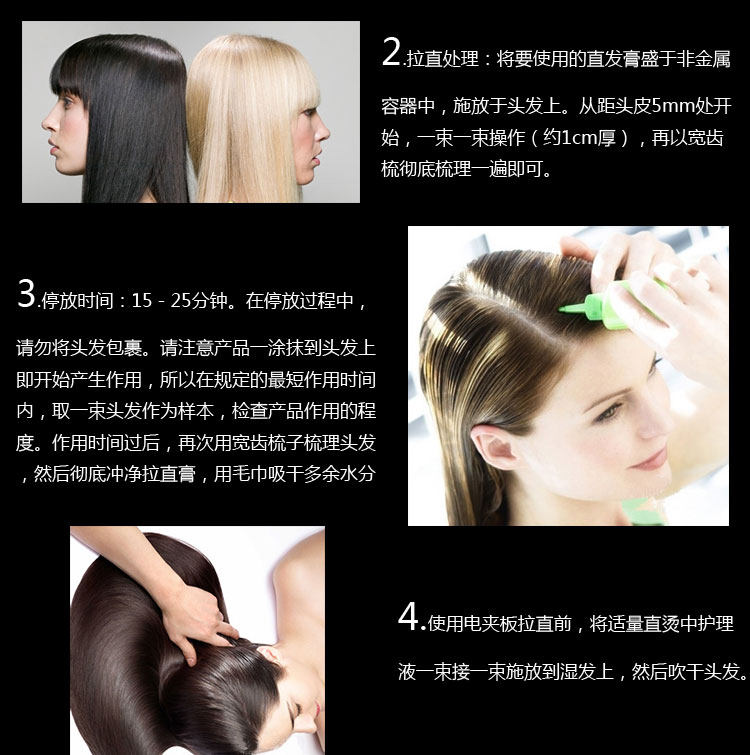 2.拉直处理：将要使用的直发膏盛于非金属容器中，施放于头发上。从距头皮5mm处开始，一束一束操作（约1cm厚），再以宽齿梳彻底梳理一遍即可。

3.停放时间：15 - 25分钟。在停放过程中，请勿将头发包裹。请注意产品一涂抹到头发上即开始产生作用，所以在规定的最短作用时间内，取一束头发作为样本，检查产品作用的程度。作用时间过后，再次用宽齿梳子梳理头发，然后彻底冲净拉直膏，用毛巾吸干多余水分

4.使用电夹板拉直前，将适量直烫中护理液一束接一束施放到湿发上，然后吹干头发。