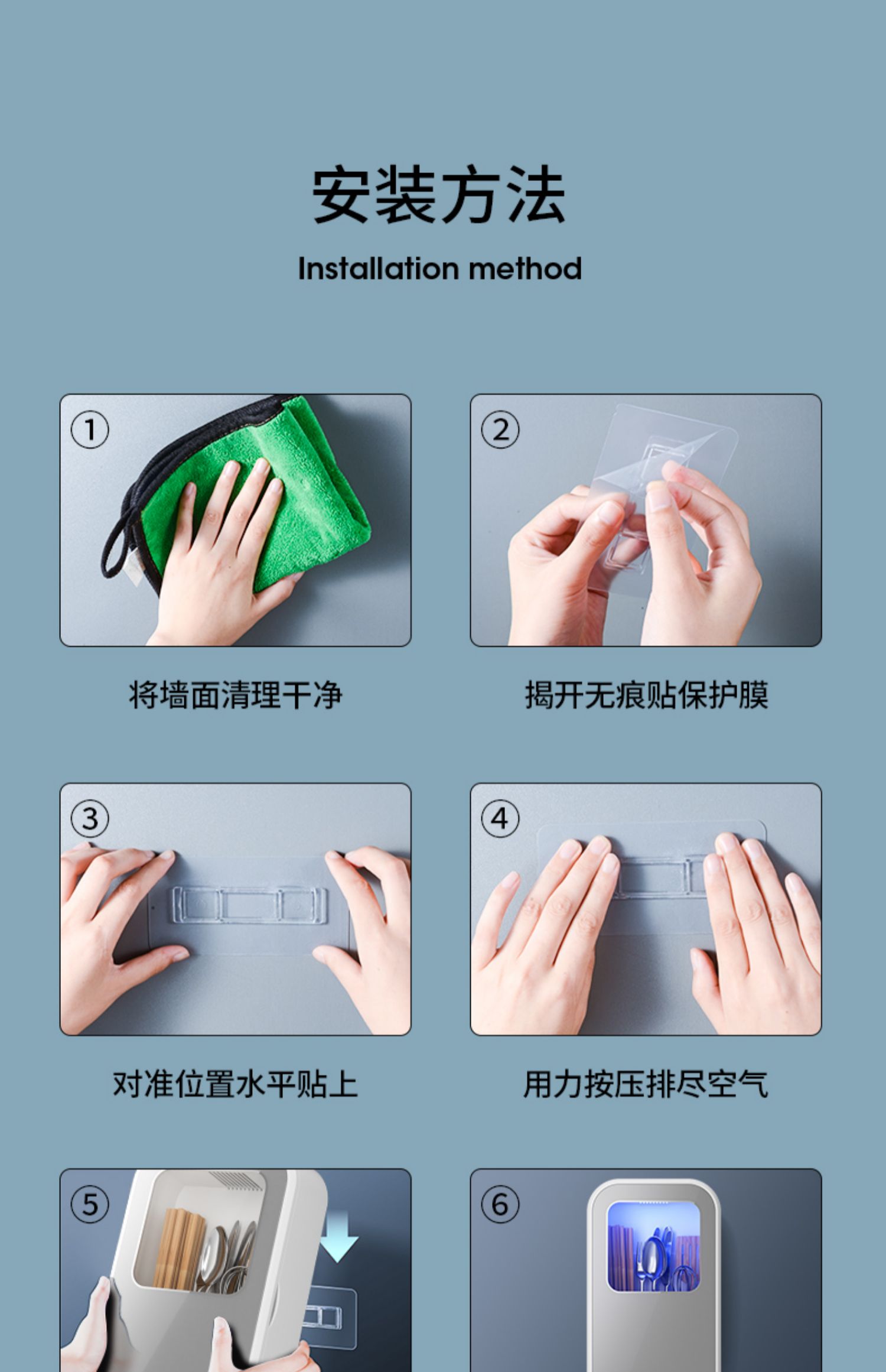 安装方法

Installation method

①

将墙面清理干净

②

揭开无痕贴保护膜

③

对准位置水平贴上

④

用力按压排尽空气

⑤

⑥