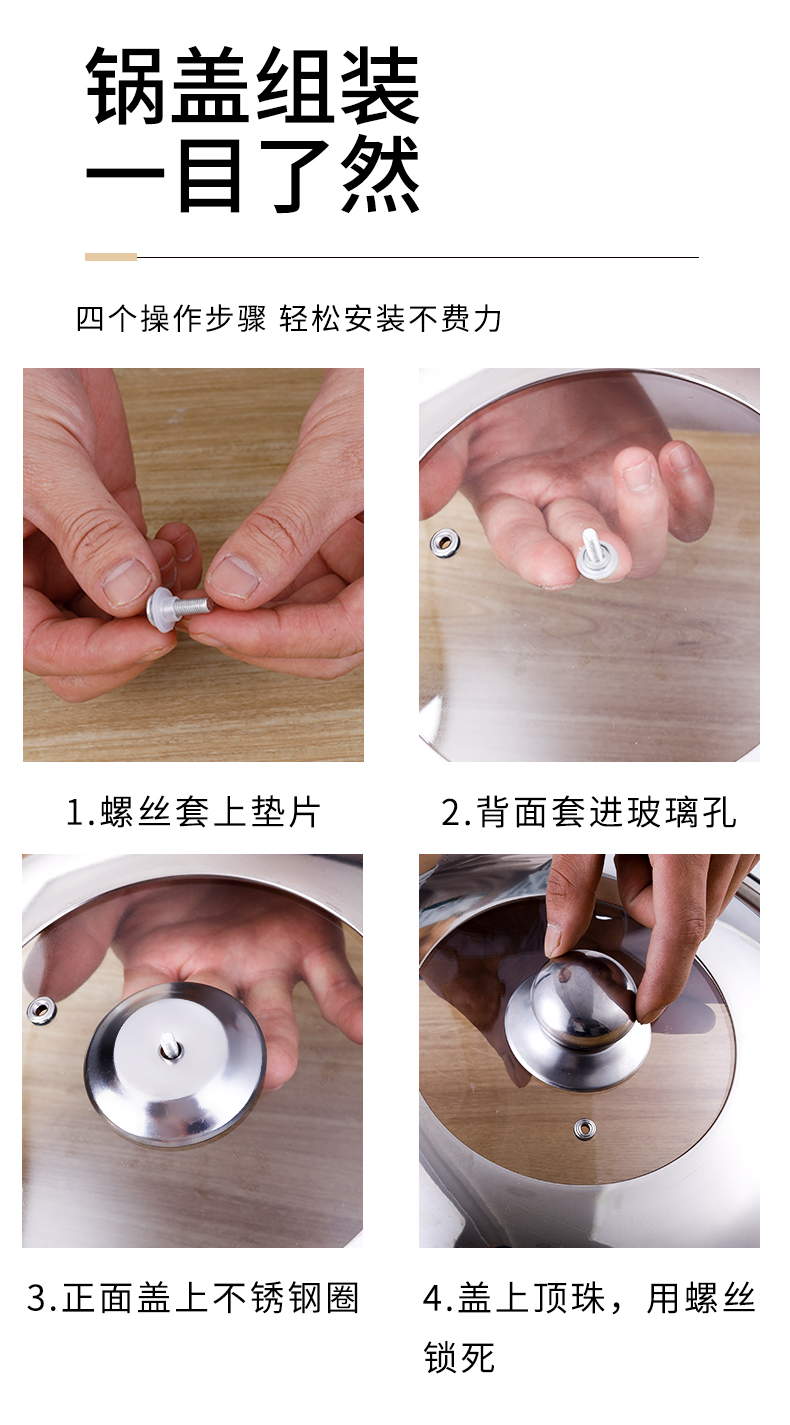 锅盖组装
一目了然

四个操作步骤 轻松安装不费力

1.螺丝套上垫片

2.背面套进玻璃孔

3.正面盖上不锈钢圈

4.盖上顶珠，用螺丝锁死