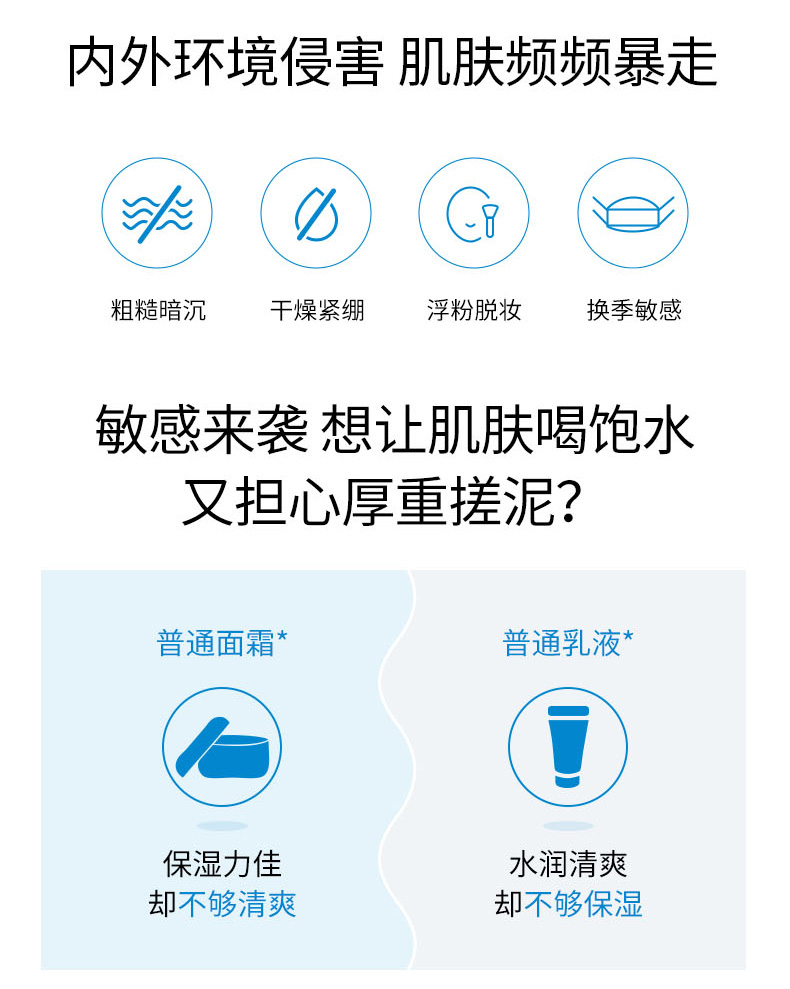 内外环境侵害 肌肤频频暴走

粗糙暗沉

干燥紧绷

浮粉脱妆

换季敏感

敏感来袭 想让肌肤喝饱水
又担心厚重搓泥?

普通面霜*

保湿力佳
却不够清爽

普通乳液*

水润清爽
却不够保湿