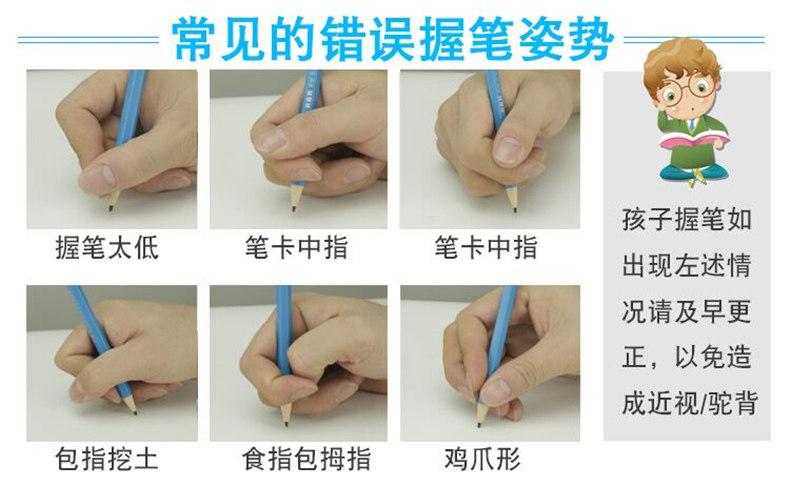 常见的错误握笔姿势

握笔太低

笔卡中指

笔卡中指

包指挖土

食指包拇指

鸡爪形

孩子握笔如出现左述情况请及早更正，以免造成近视/驼背