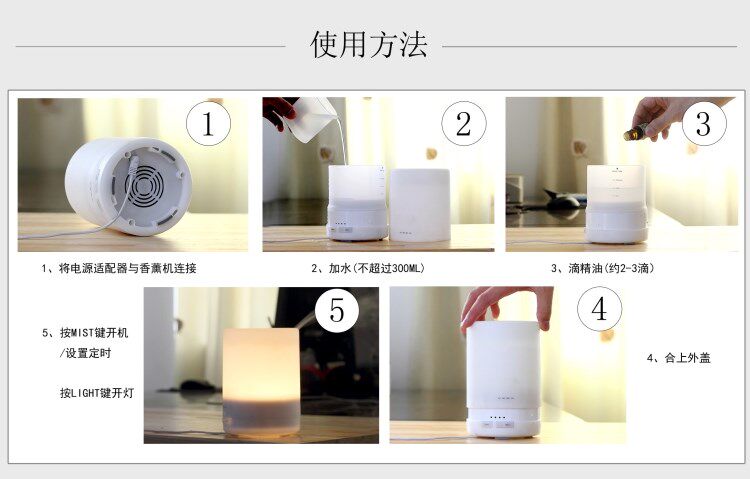 使用方法

1

2

3

1、将电源适配器与香薰机连接

2、加水(不超过300ML)

3、滴精油(约2-3滴)

5、按MIST键开机 /设置定时

按LIGHT键开灯

5

4

4、合上外盖