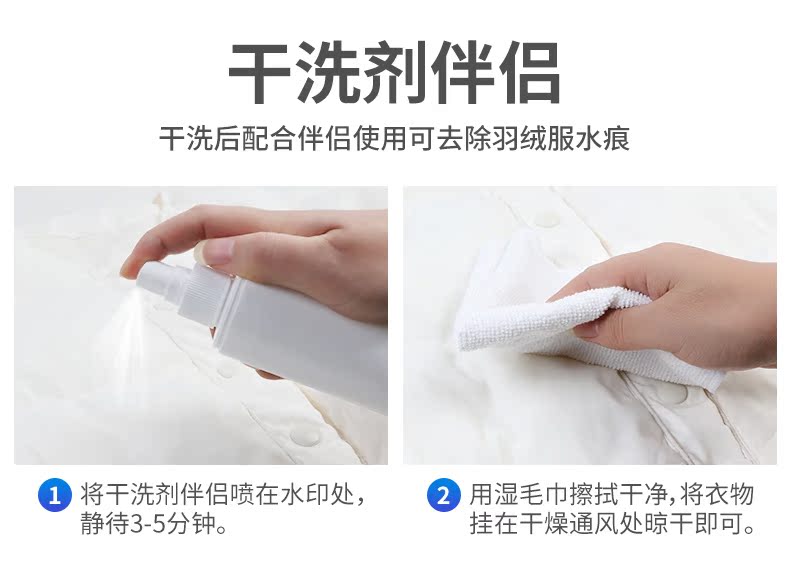 干洗剂伴侣

干洗后配合伴侣使用可去除羽绒服水痕

1 将干洗剂伴侣喷在水印处，静待3-5分钟。

2 用湿毛巾擦拭干净，将衣物挂在干燥通风处晾干即可。